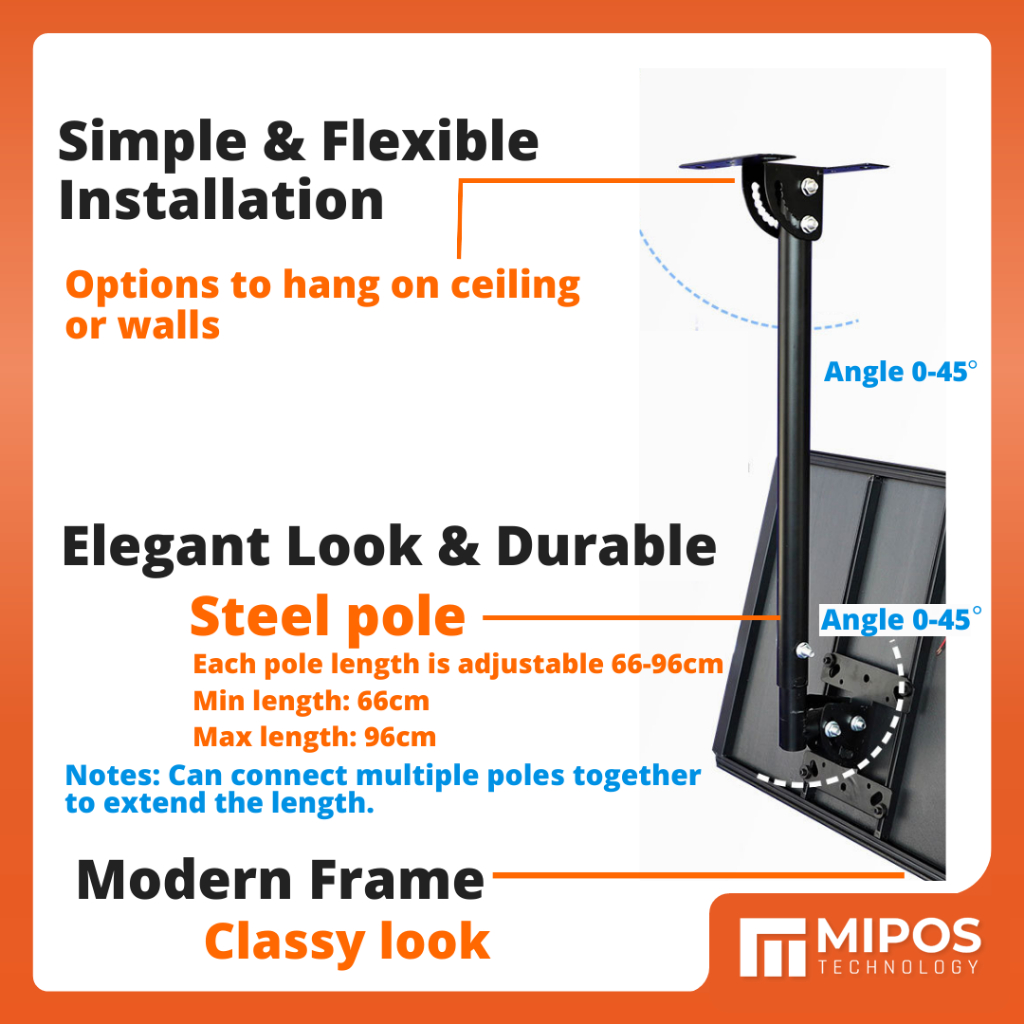 Simple & Flexible Installation

Options to hang on ceiling or walls

Angle 0-45°

Elegant Look & Durable

Steel pole

Angle 0-45°

Each pole length is adjustable 66-96cm

Min length: 66cm

Max length: 96cm

Notes: Can connect multiple poles together to extend the length.

Modern Frame

Classy look

MIPOS TECHNOLOGY