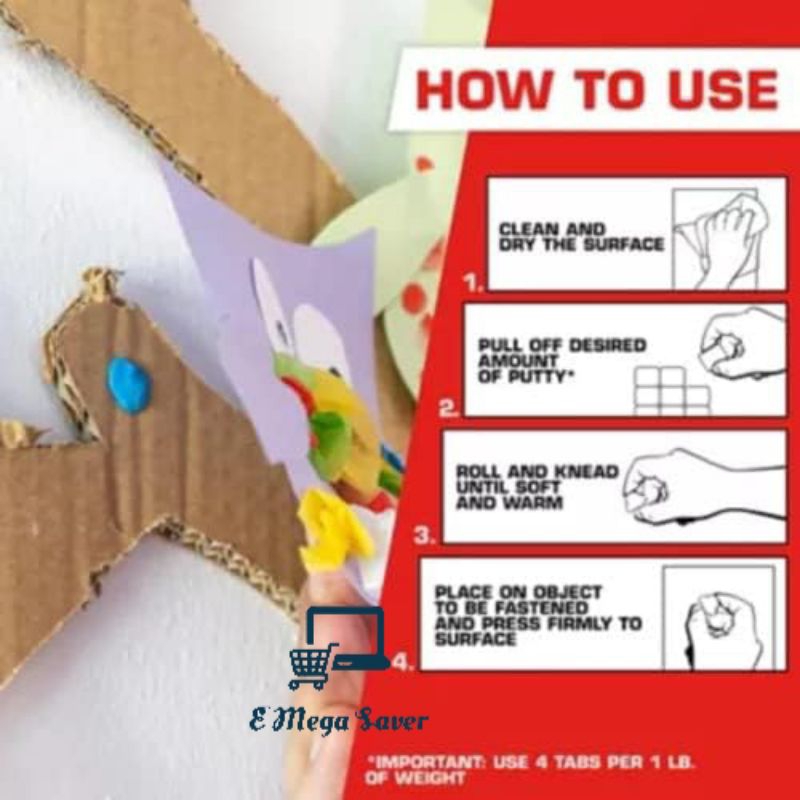 HOW TO USE

1. CLEAN AND DRY THE SURFACE

2. PULL OFF DESIRED AMOUNT OF PUTTY*

3. ROLL AND KNEAD UNTIL SOFT AND WARM

4. PLACE ON OBJECT TO BE FASTENED AND PRESS FIRMLY TO SURFACE

E Mega Saver

*IMPORTANT: USE 4 TABS PER 1 LB. OF WEIGHT