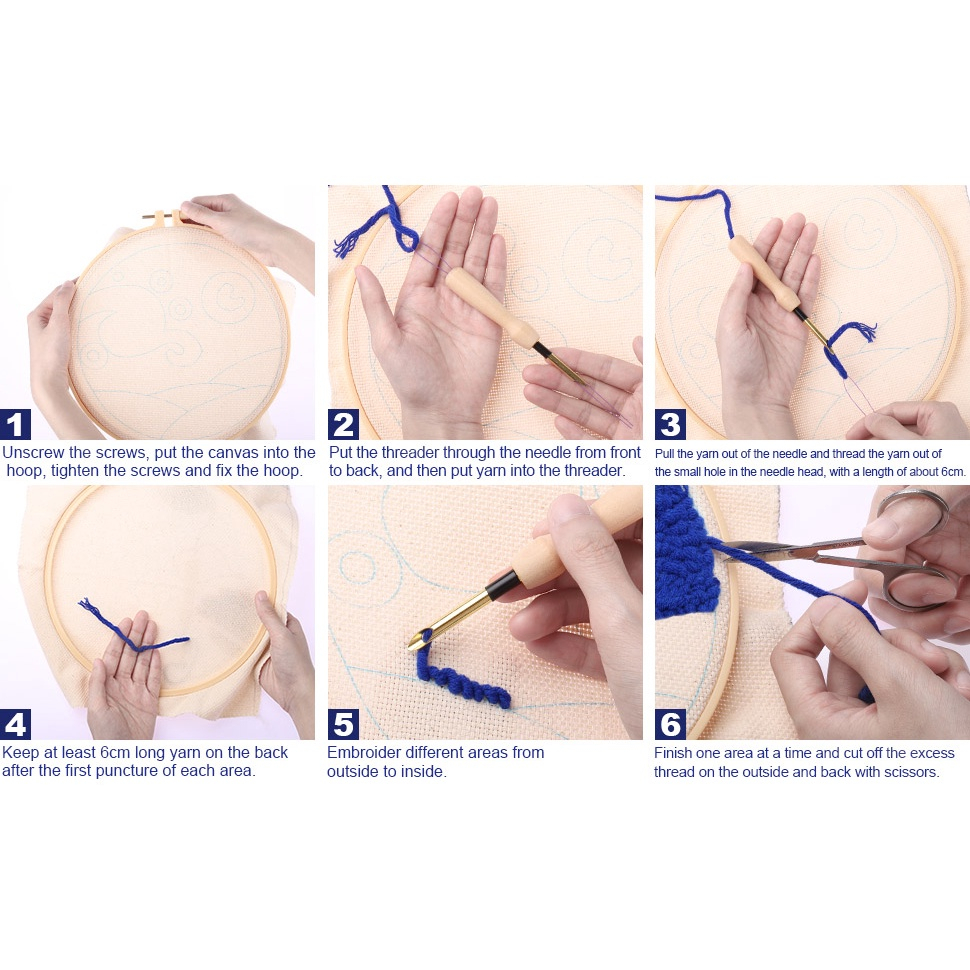 1
Unscrew the screws, put the canvas into the hoop, tighten the screws and fix the hoop.

2
Put the threader through the needle from front to back, and then put yarn into the threader.

3
Pull the yarn out of the needle and thread the yarn out of the small hole in the needle head, with a length of about 6cm.

4
Keep at least 6cm long yarn on the back after the first puncture of each area.

5
Embroider different areas from outside to inside.

6
Finish one area at a time and cut off the excess thread on the outside and back with scissors.