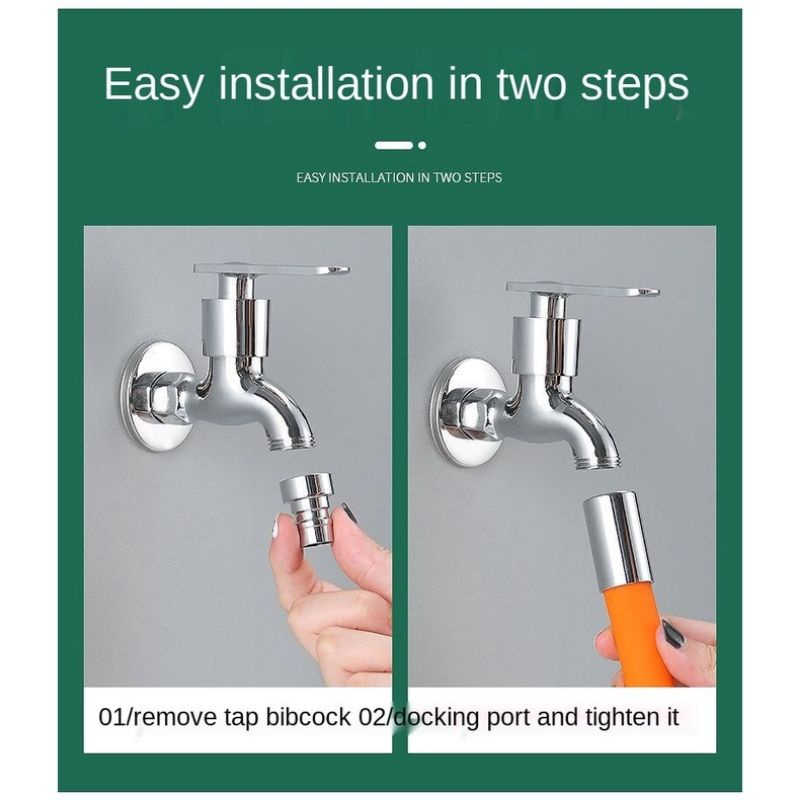 Easy installation in two steps

EASY INSTALLATION IN TWO STEPS

01/remove tap bibcock 02/docking port and tighten it