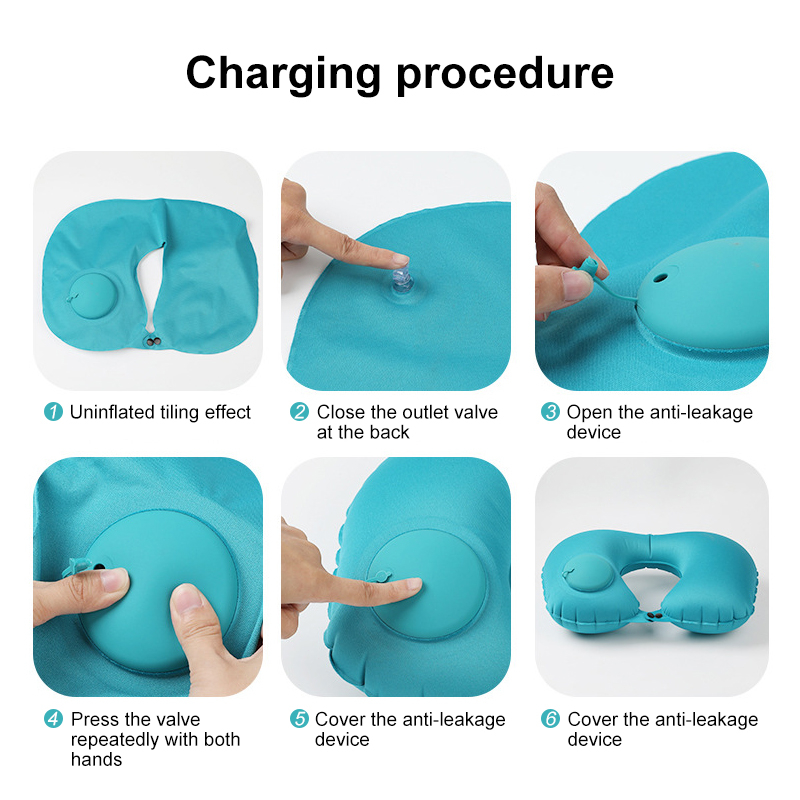 Charging procedure

1 Uninflated tiling effect

2 Close the outlet valve at the back

3 Open the anti-leakage device

4 Press the valve repeatedly with both hands

5 Cover the anti-leakage device

6 Cover the anti-leakage device