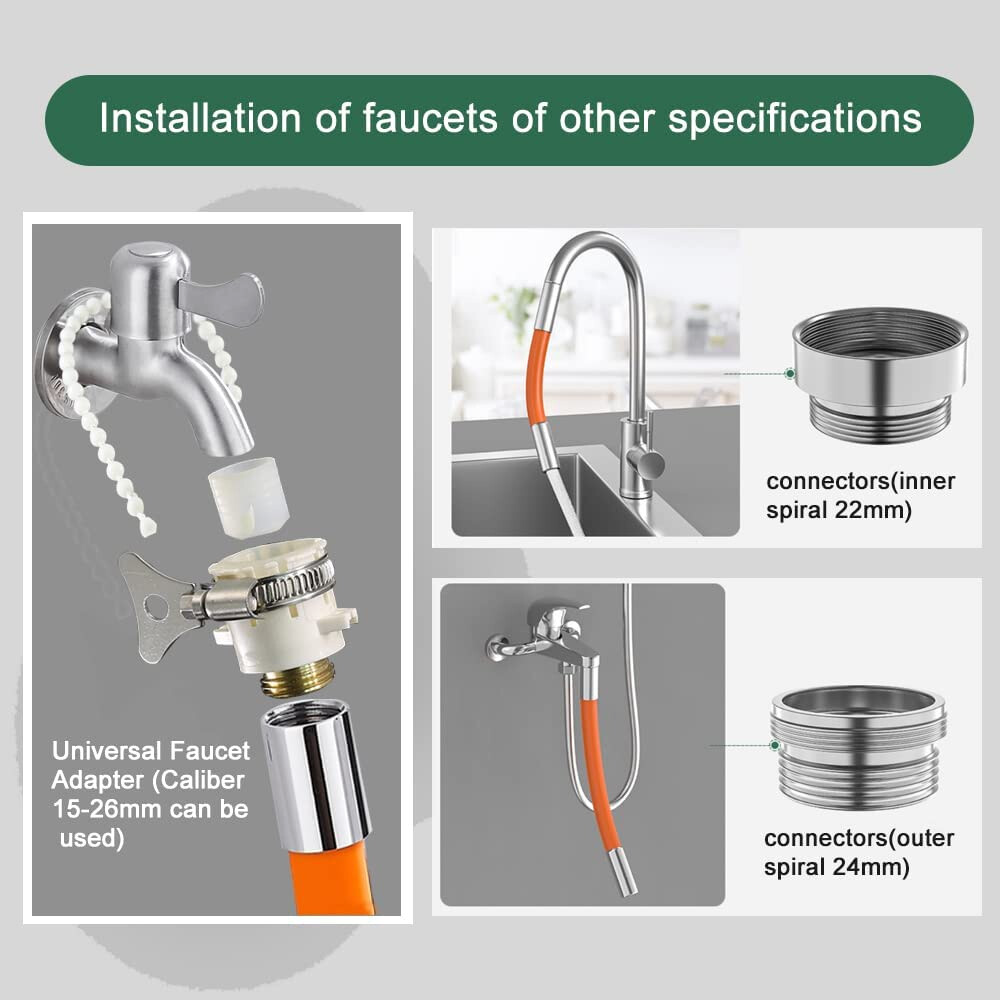 Installation of faucets of other specifications

Universal Faucet Adapter (Caliber 15-26mm can be used)

connectors(inner spiral 22mm)

connectors(outer spiral 24mm)