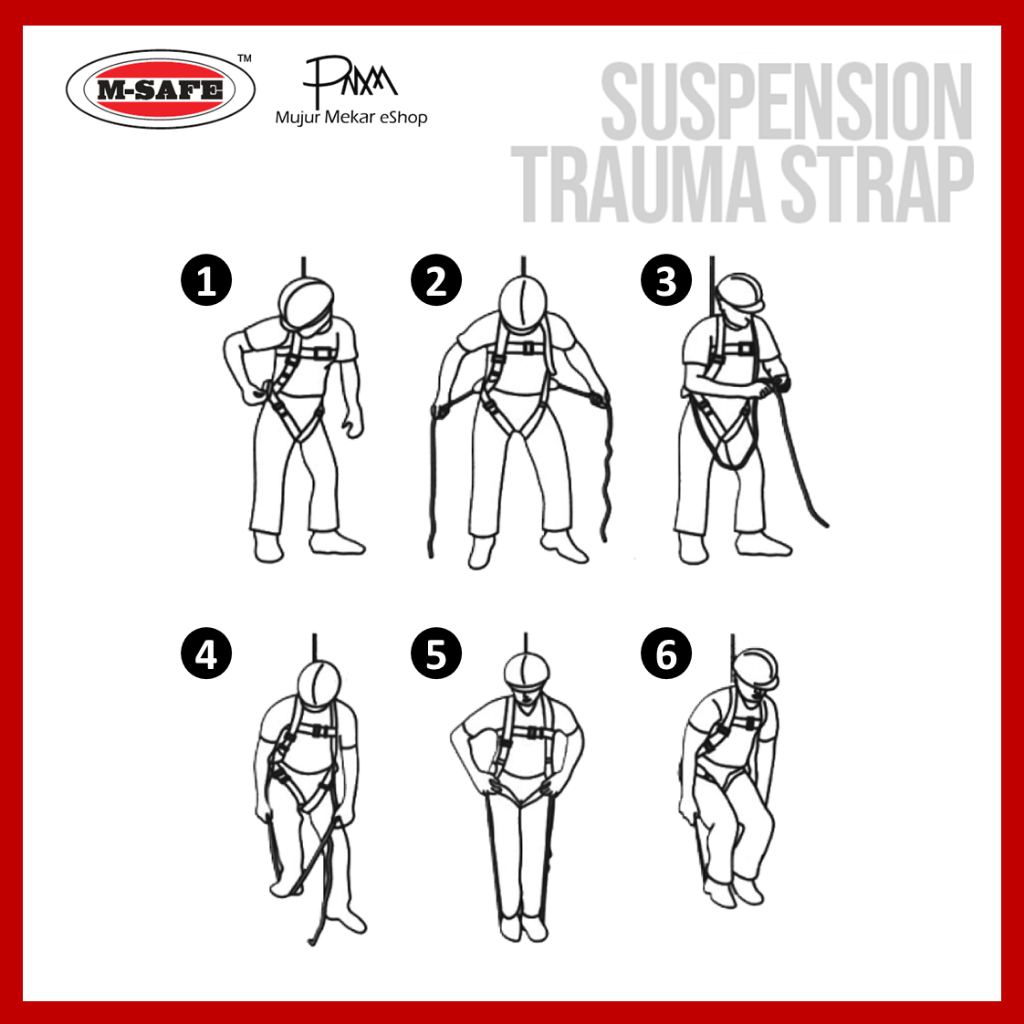 M-SAFE™

PMM
Mujur Mekar eShop

SUSPENSION
TRAUMA STRAP

1

2

3

4

5

6