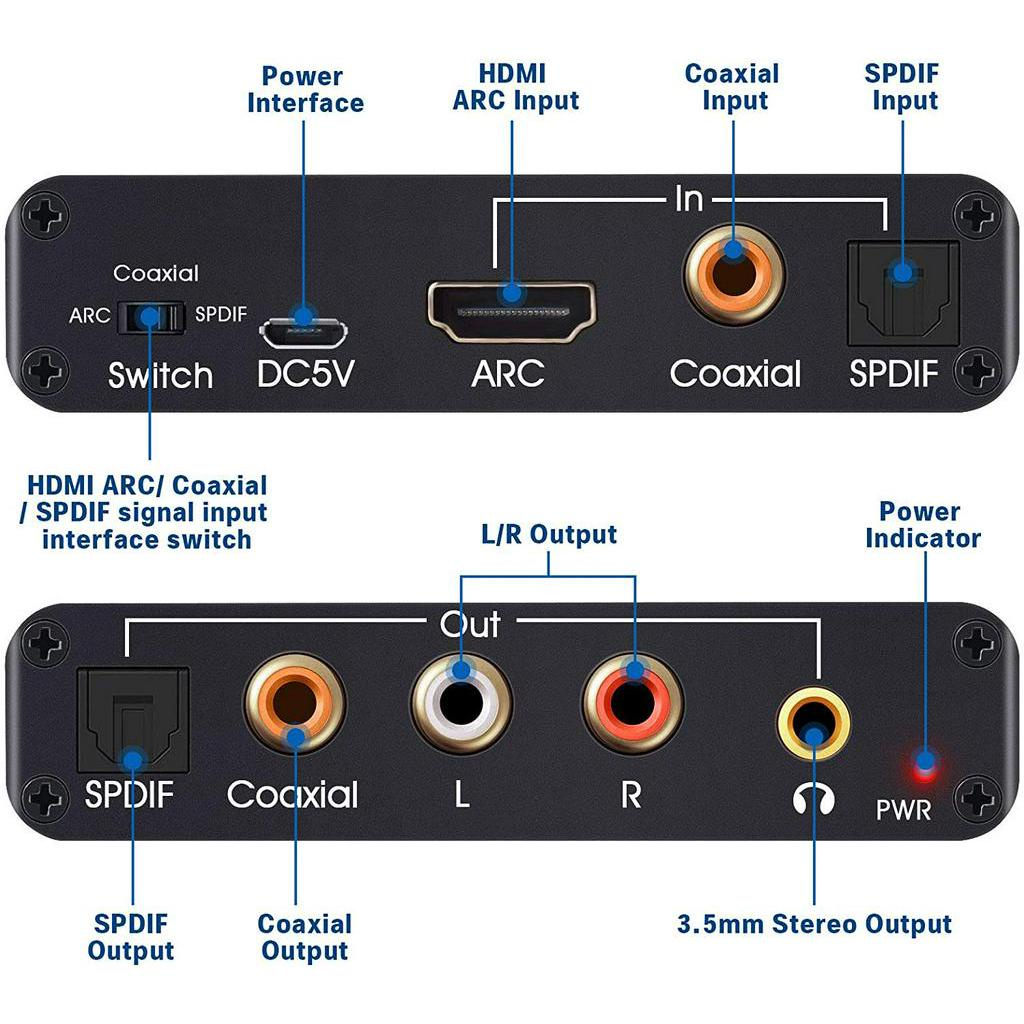 Power Interface

HDMI ARC Input

Coaxial Input

SPDIF Input

In

Coaxial

ARC SPDIF

Switch

DC5V

ARC

Coaxial

SPDIF

HDMI ARC/ Coaxial / SPDIF signal input interface switch

L/R Output

Power Indicator

Out

SPDIF

Coaxial

L

R

PWR

SPDIF Output

Coaxial Output

3.5mm Stereo Output