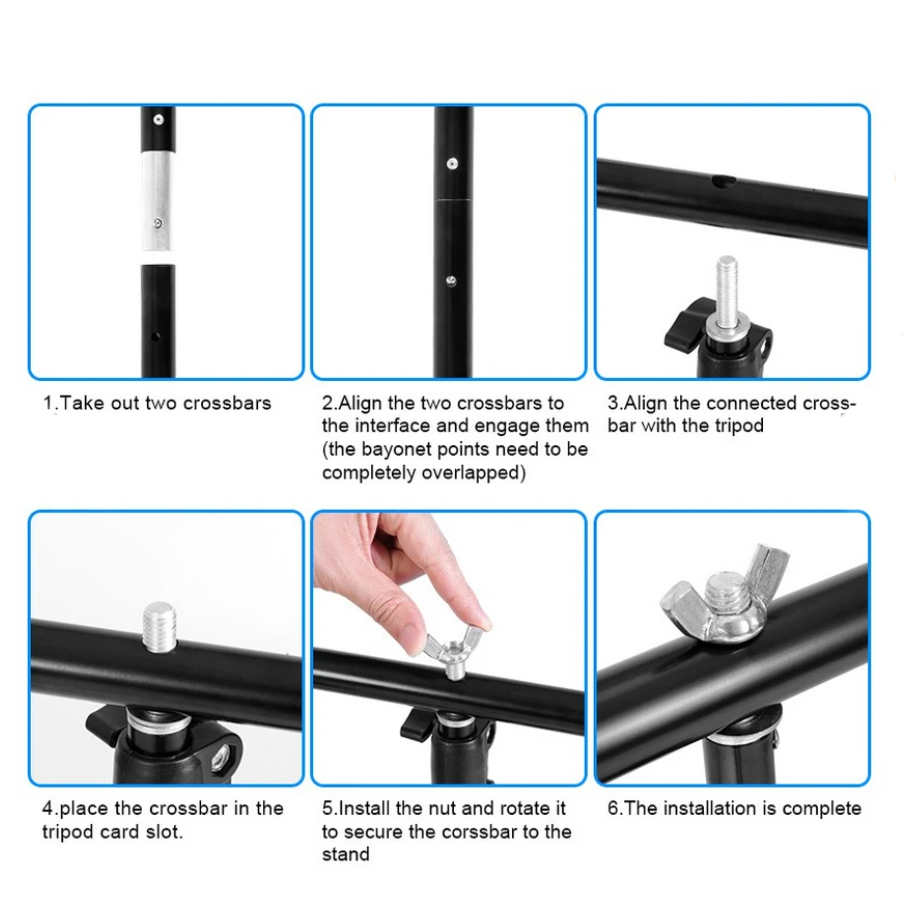 1.Take out two crossbars

2.Align the two crossbars to the interface and engage them (the bayonet points need to be completely overlapped)

3.Align the connected crossbar with the tripod

4.place the crossbar in the tripod card slot.

5.Install the nut and rotate it to secure the corssbar to the stand

6.The installation is complete