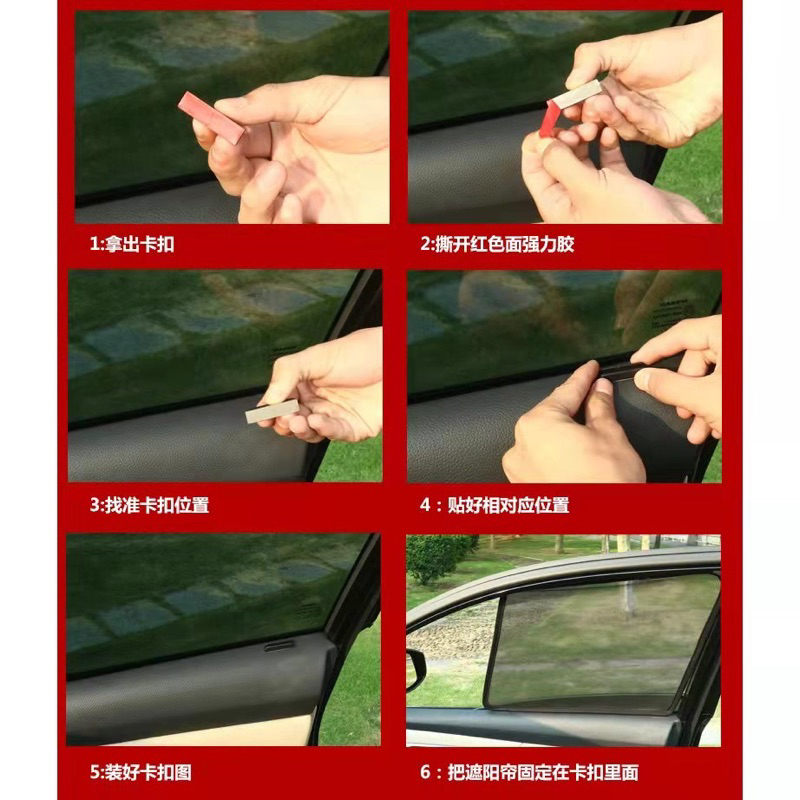 1:拿出卡扣

2:撕开红色面强力胶

3:找准卡扣位置

4：贴好相对应位置

5:装好卡扣图

6：把遮阳帘固定在卡扣里面