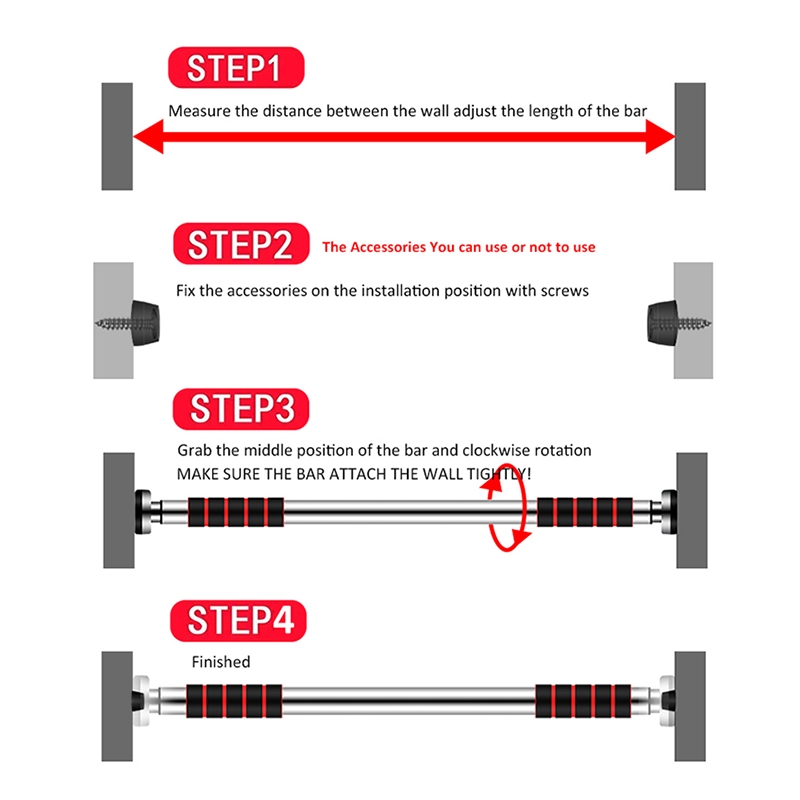 STEP1

Measure the distance between the wall adjust the length of the bar

STEP2 The Accessories You can use or not to use

Fix the accessories on the installation position with screws

STEP3

Grab the middle position of the bar and clockwise rotation
MAKE SURE THE BAR ATTACH THE WALL TIGHTLY!

STEP4

Finished