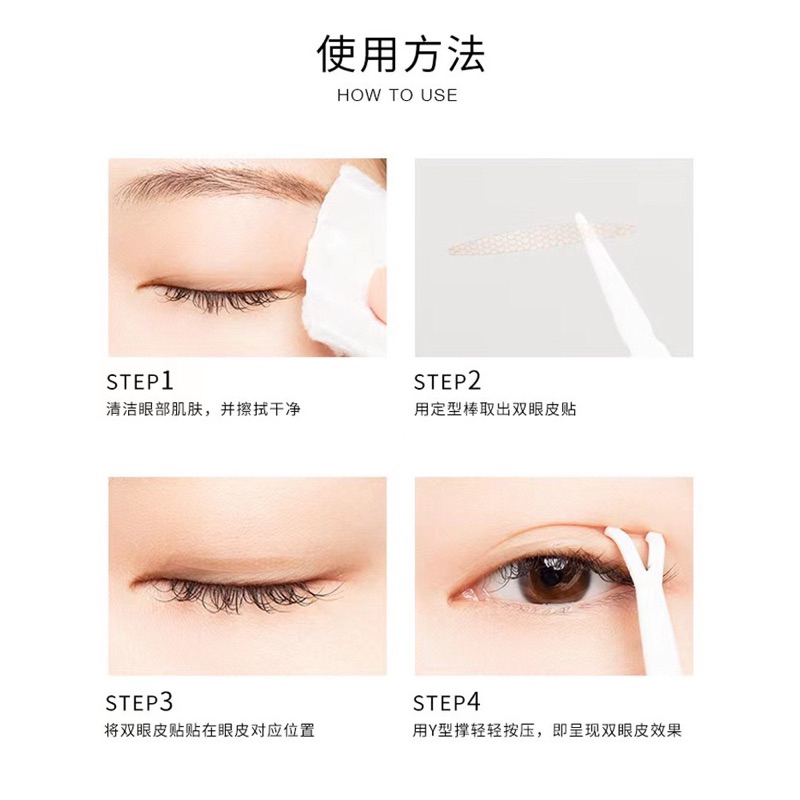 使用方法
HOW TO USE

STEP1
清洁眼部肌肤，并擦拭干净

STEP2
用定型棒取出双眼皮贴

STEP3
将双眼皮贴贴在眼皮对应位置

STEP4
用Y型撑轻轻按压，即呈现双眼皮效果