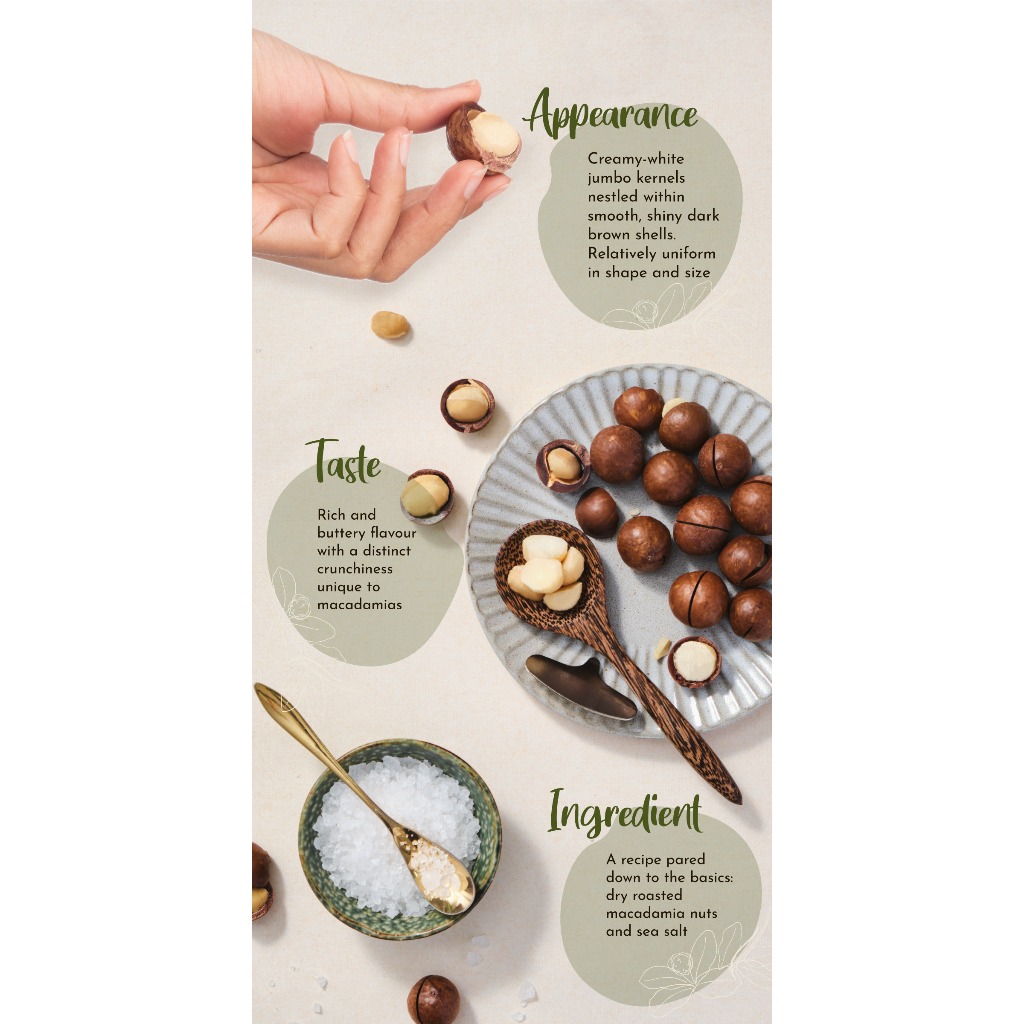 Appearance

Creamy-white jumbo kernels nestled within smooth, shiny dark brown shells. Relatively uniform in shape and size

Taste

Rich and buttery flavour with a distinct crunchiness unique to macadamias

Ingredient

A recipe pared down to the basics: dry roasted macadamia nuts and sea salt