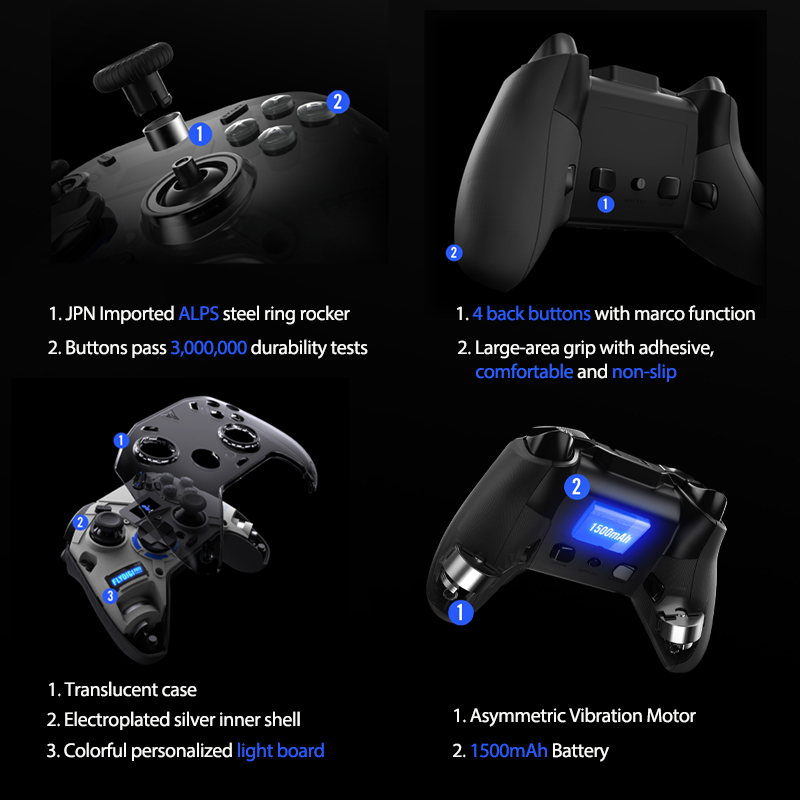 1

2

1. JPN Imported ALPS steel ring rocker

2. Buttons pass 3,000,000 durability tests

1

2

1. 4 back buttons with marco function

2. Large-area grip with adhesive, comfortable and non-slip

1

2

FLYDIGI

3

1. Translucent case

2. Electroplated silver inner shell

3. Colorful personalized light board

2

1500mAh

1

1. Asymmetric Vibration Motor

2. 1500mAh Battery