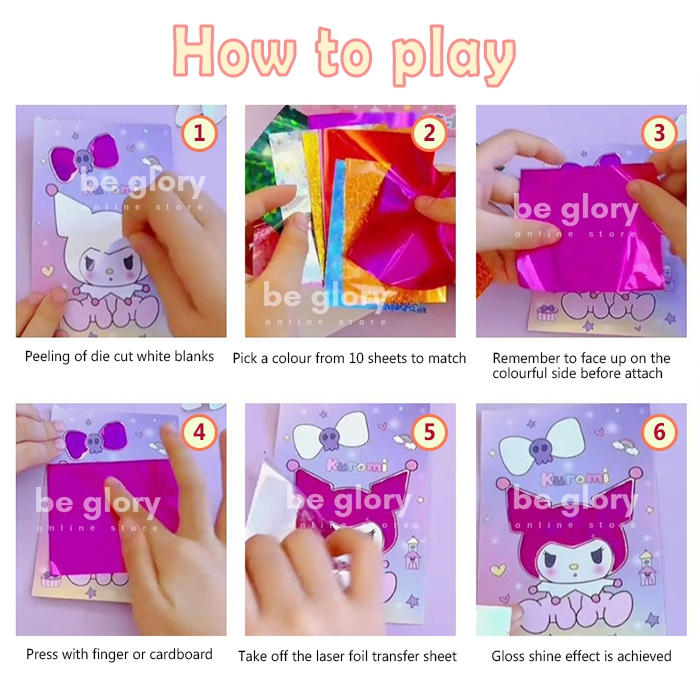 How to play

1
be glory
online store
Peeling of die cut white blanks

2
be glory
online store
Pick a colour from 10 sheets to match

3
be glory
online store
Remember to face up on the colourful side before attach

4
be glory
online store
Press with finger or cardboard

5
Kuromi
be glory
online store
Take off the laser foil transfer sheet

6
Kuromi
be glory
online store
Gloss shine effect is achieved