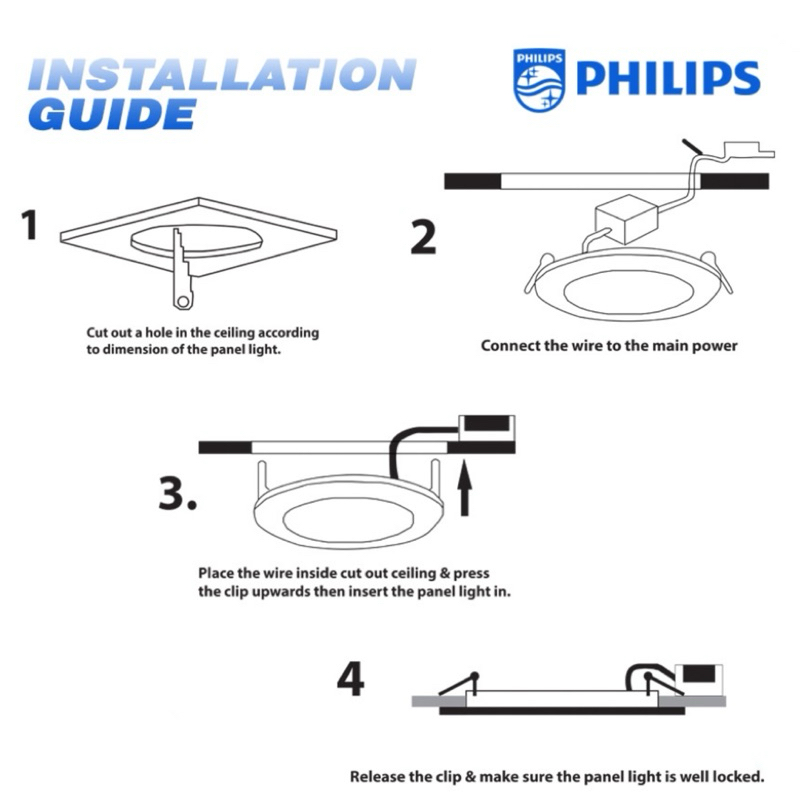 INSTALLATION GUIDE

PHILIPS PHILIPS

1

Cut out a hole in the ceiling according to dimension of the panel light.

2

Connect the wire to the main power

3.

Place the wire inside cut out ceiling & press the clip upwards then insert the panel light in.

4

Release the clip & make sure the panel light is well locked.