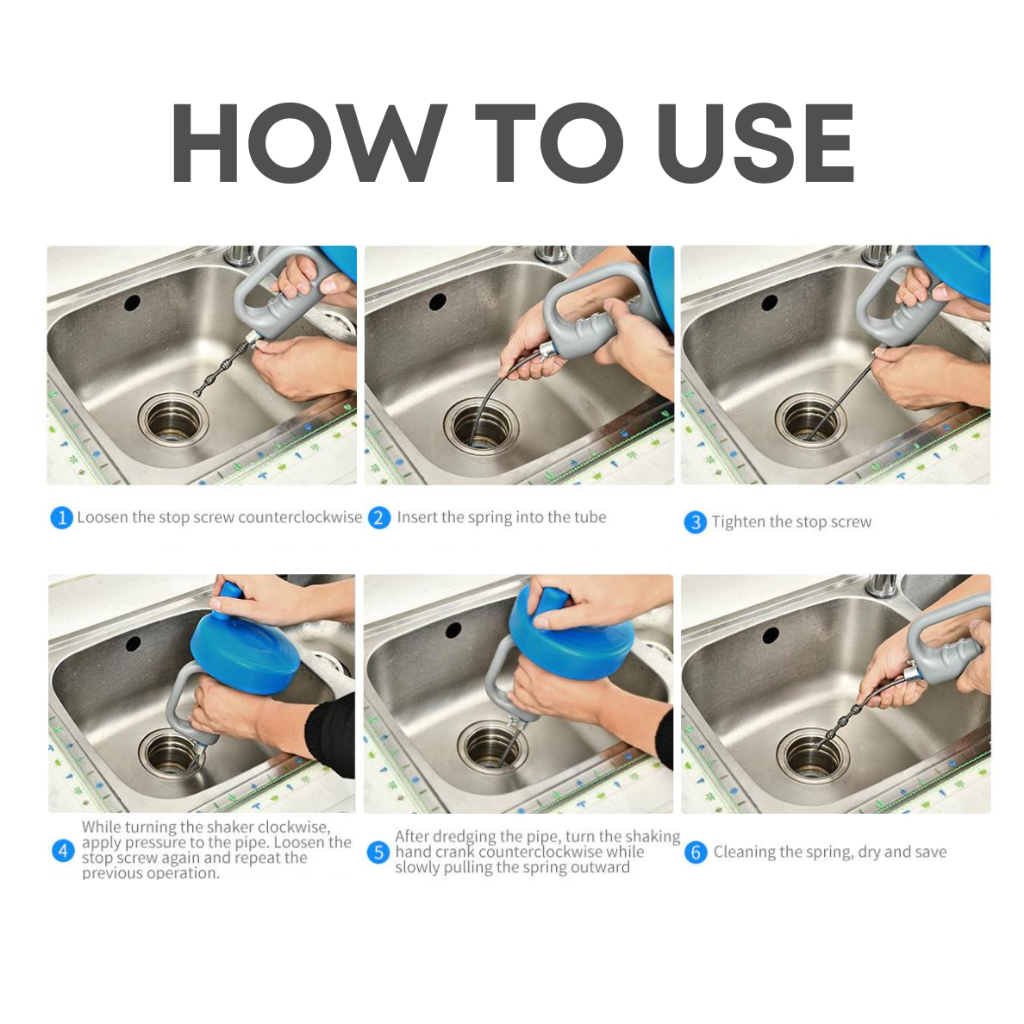 HOW TO USE

1 Loosen the stop screw counterclockwise

2 Insert the spring into the tube

3 Tighten the stop screw

4 While turning the shaker clockwise, apply pressure to the pipe. Loosen the stop screw again and repeat the previous operation.

5 After dredging the pipe, turn the shaking hand crank counterclockwise while slowly pulling the spring outward

6 Cleaning the spring, dry and save