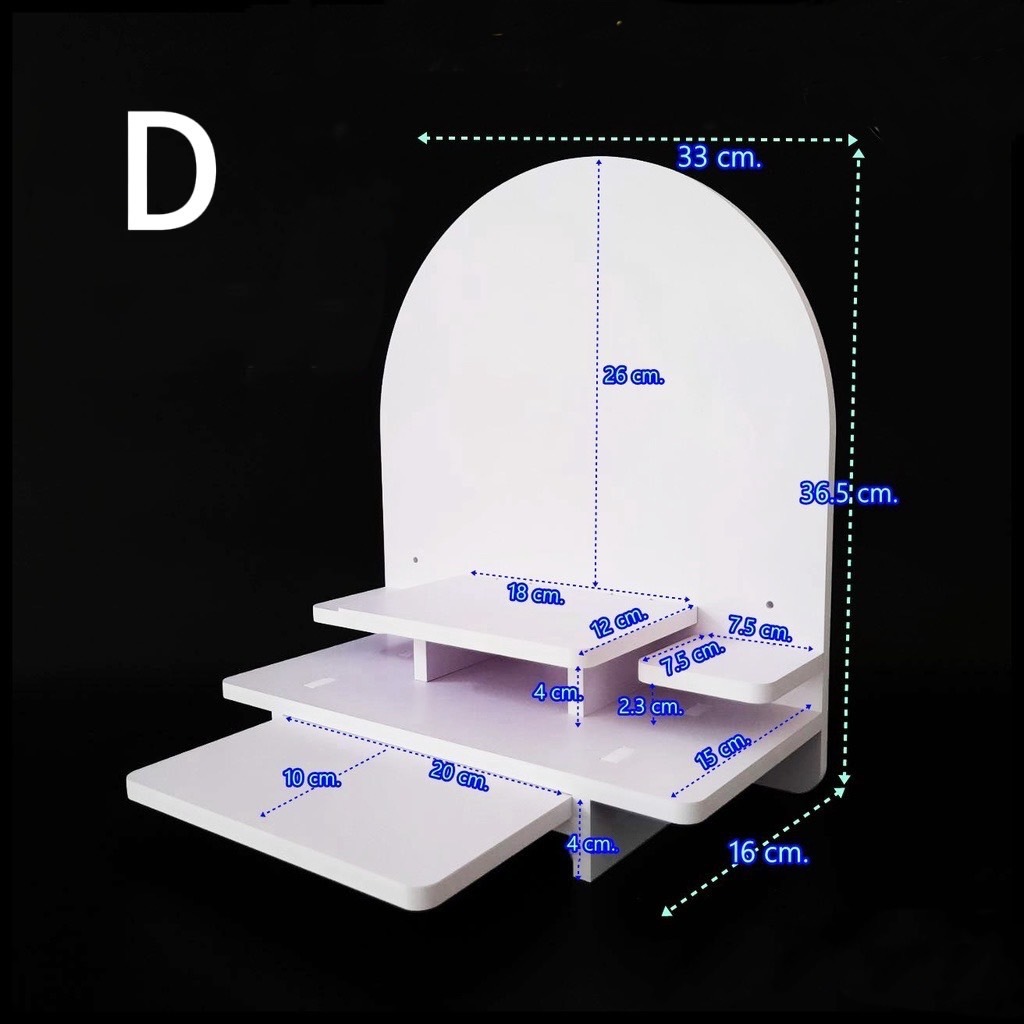 D

33 cm.

26 cm.

36.5 cm.

18 cm.

12 cm.

7.5 cm.

7.5 cm.

4 cm.

2.3 cm.

15 cm.

10 cm.

20 cm.

4 cm.

16 cm.