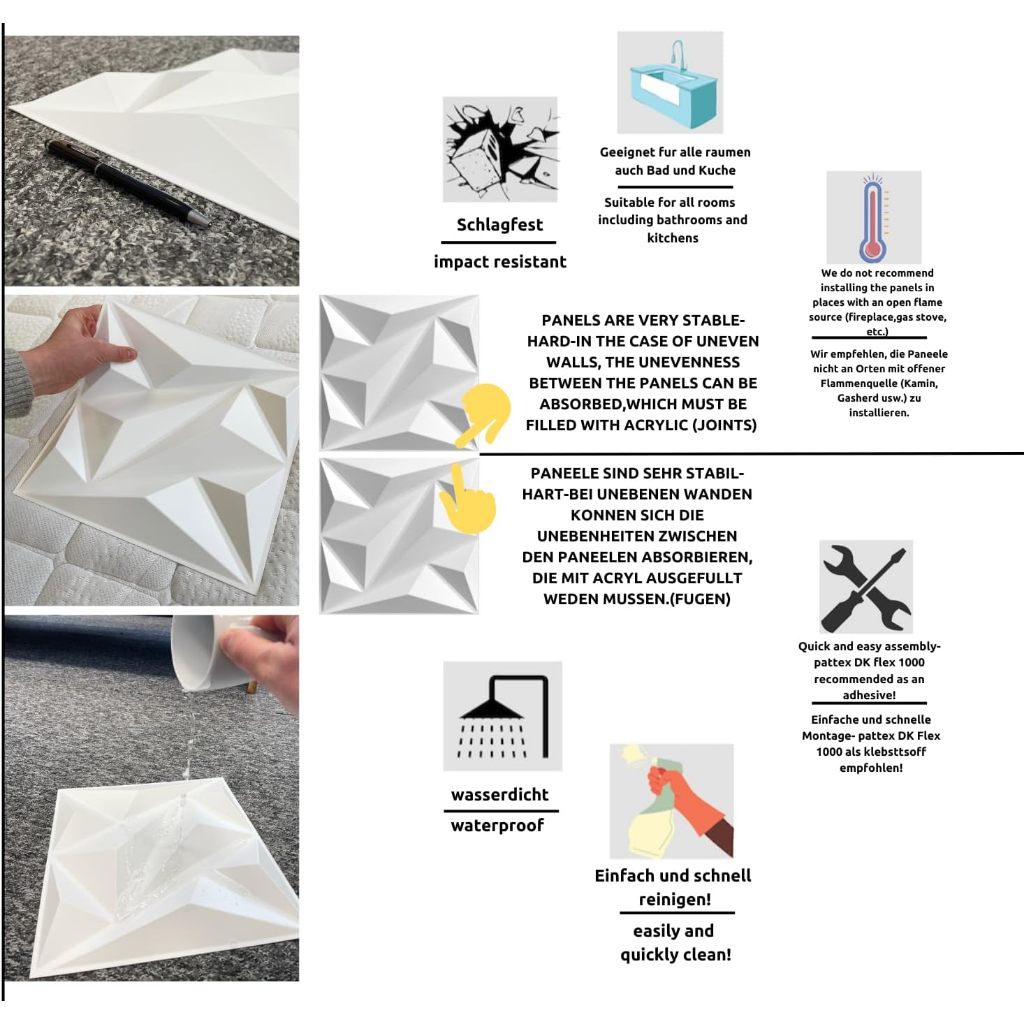 Schlagfest

impact resistant

Geeignet fur alle raumen auch Bad und Kuche

Suitable for all rooms including bathrooms and kitchens

We do not recommend installing the panels in places with an open flame source (fireplace,gas stove, etc.)

Wir empfehlen, die Paneele nicht an Orten mit offener Flammenquelle (Kamin, Gasherd usw.) zu installieren.

PANELS ARE VERY STABLE-HARD-IN THE CASE OF UNEVEN WALLS, THE UNEVENNESS BETWEEN THE PANELS CAN BE ABSORBED,WHICH MUST BE FILLED WITH ACRYLIC (JOINTS)

PANEELE SIND SEHR STABIL-HART-BEI UNEBENEN WANDEN KONNEN SICH DIE UNEBENHEITEN ZWISCHEN DEN PANEELEN ABSORBIEREN, DIE MIT ACRYL AUSGEFULLT WEDEN MUSSEN.(FUGEN)

Quick and easy assembly-pattex DK flex 1000 recommended as an adhesive!

Einfache und schnelle Montage- pattex DK Flex 1000 als klebsttsoff empfohlen!

wasserdicht

waterproof

Einfach und schnell reinigen!

easily and quickly clean!