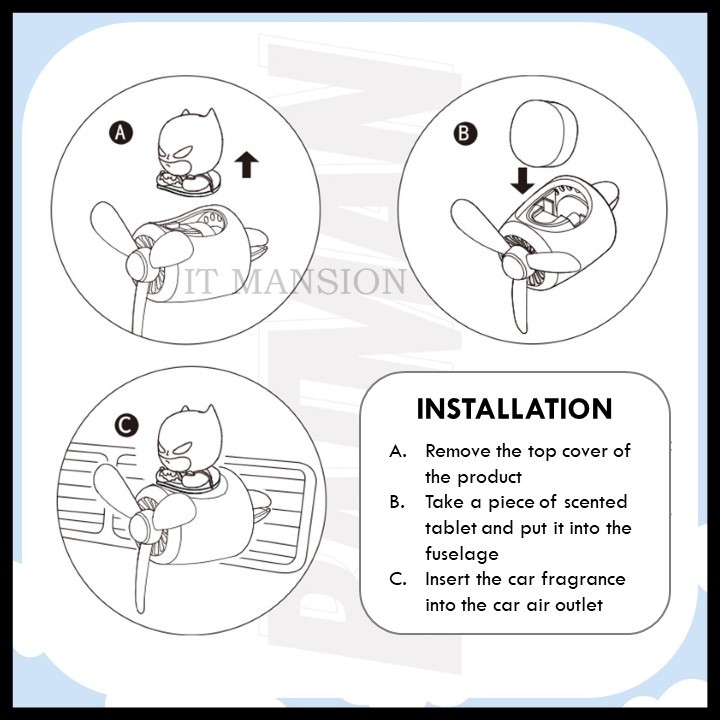 A

B

IT MANSION

C

INSTALLATION

A. Remove the top cover of the product

B. Take a piece of scented tablet and put it into the fuselage

C. Insert the car fragrance into the car air outlet