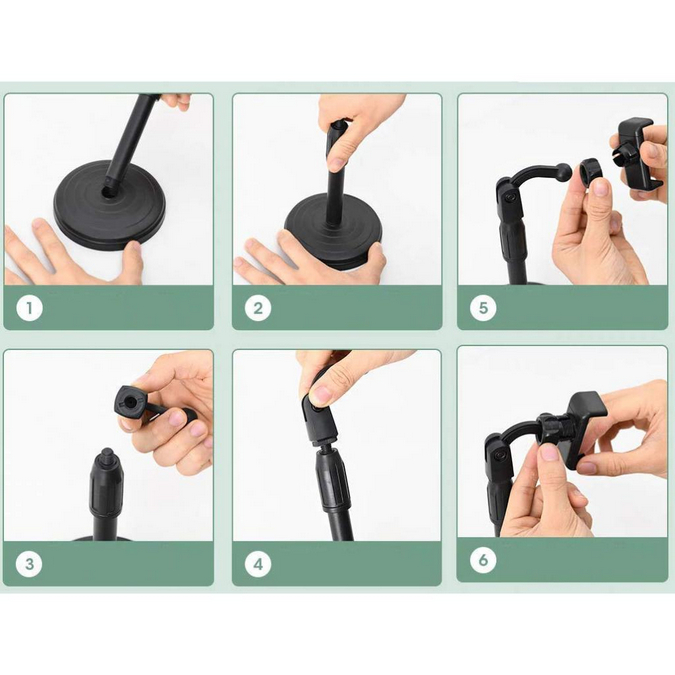 1

2

5

3

4

6