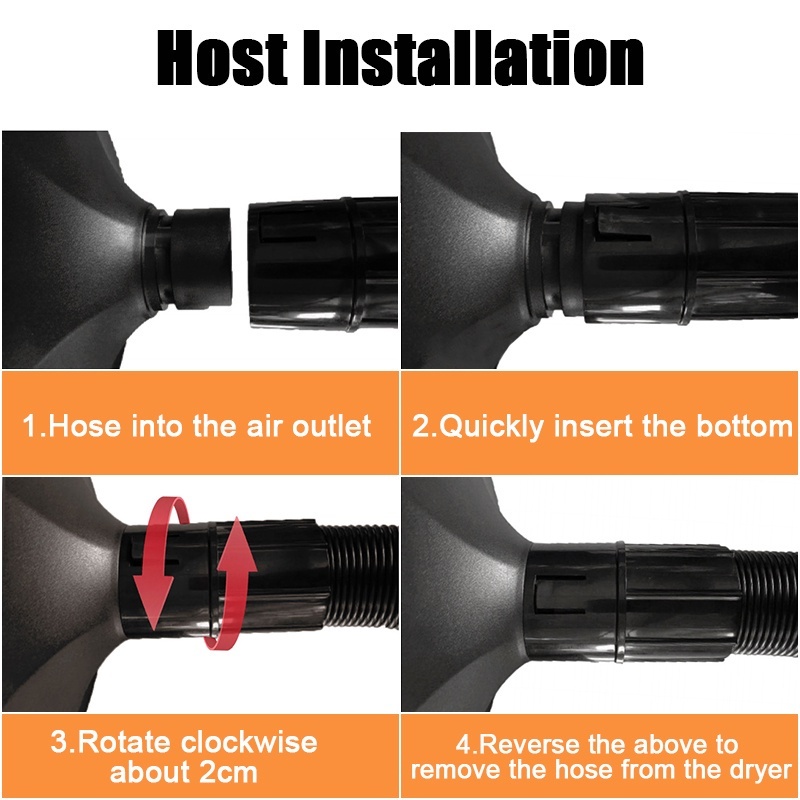 Host Installation

1.Hose into the air outlet

2.Quickly insert the bottom

3.Rotate clockwise about 2cm

4.Reverse the above to remove the hose from the dryer