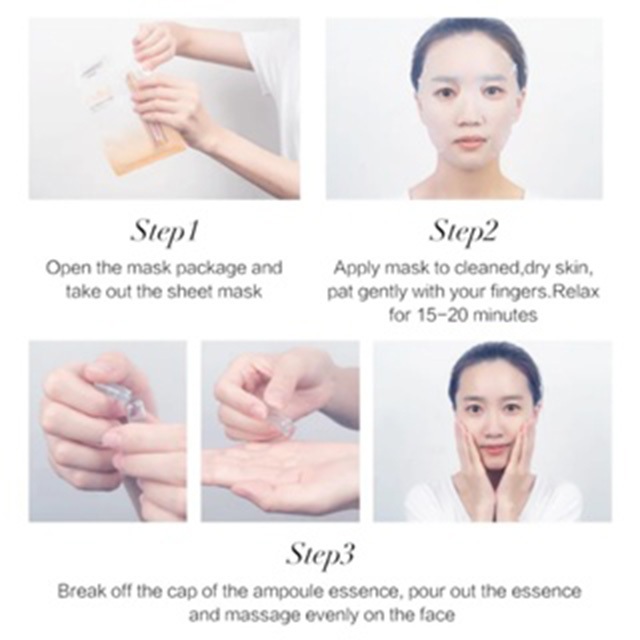 Step1

Open the mask package and take out the sheet mask

Step2

Apply mask to cleaned,dry skin, pat gently with your fingers.Relax for 15-20 minutes

Step3

Break off the cap of the ampoule essence, pour out the essence and massage evenly on the face