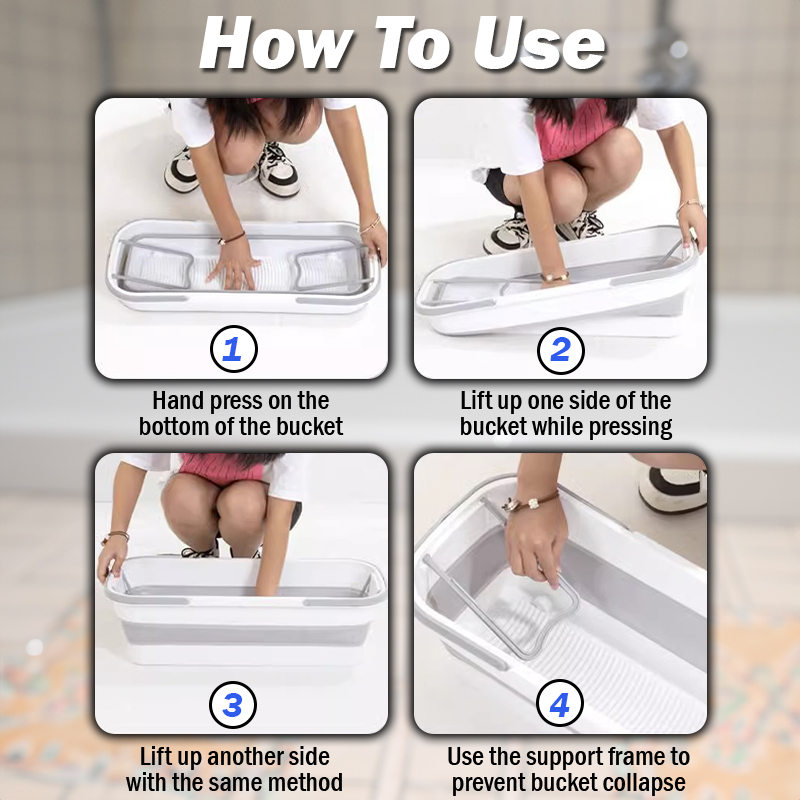 How To Use

1

Hand press on the bottom of the bucket

2

Lift up one side of the bucket while pressing

3

Lift up another side with the same method

4

Use the support frame to prevent bucket collapse