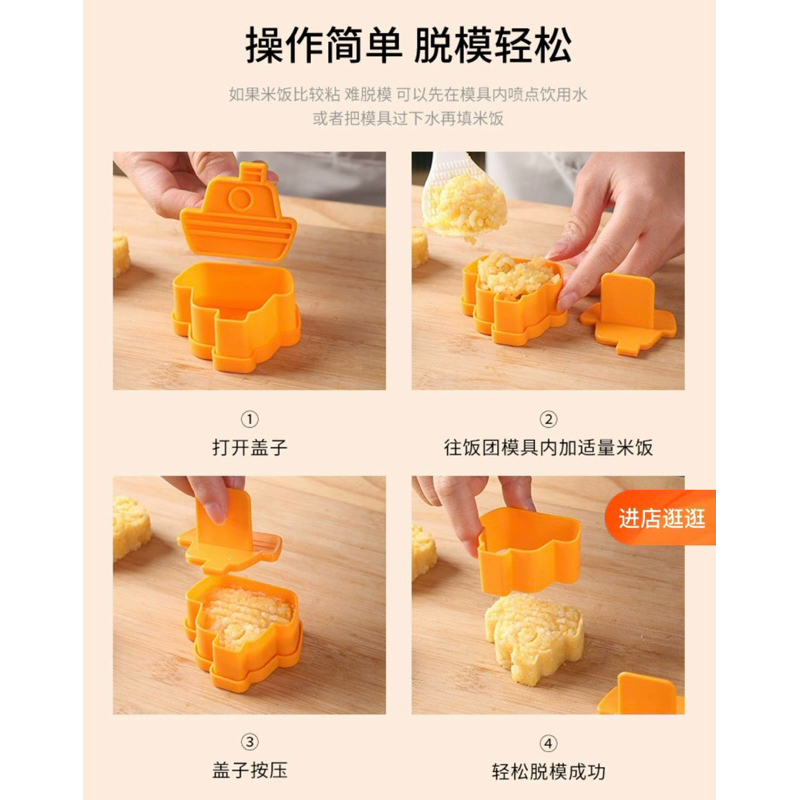 操作简单 脱模轻松

如果米饭比较粘 难脱模 可以先在模具内喷点饮用水
或者把模具过下水再填米饭

①
打开盖子

②
往饭团模具内加适量米饭

进店逛逛

③
盖子按压

④
轻松脱模成功