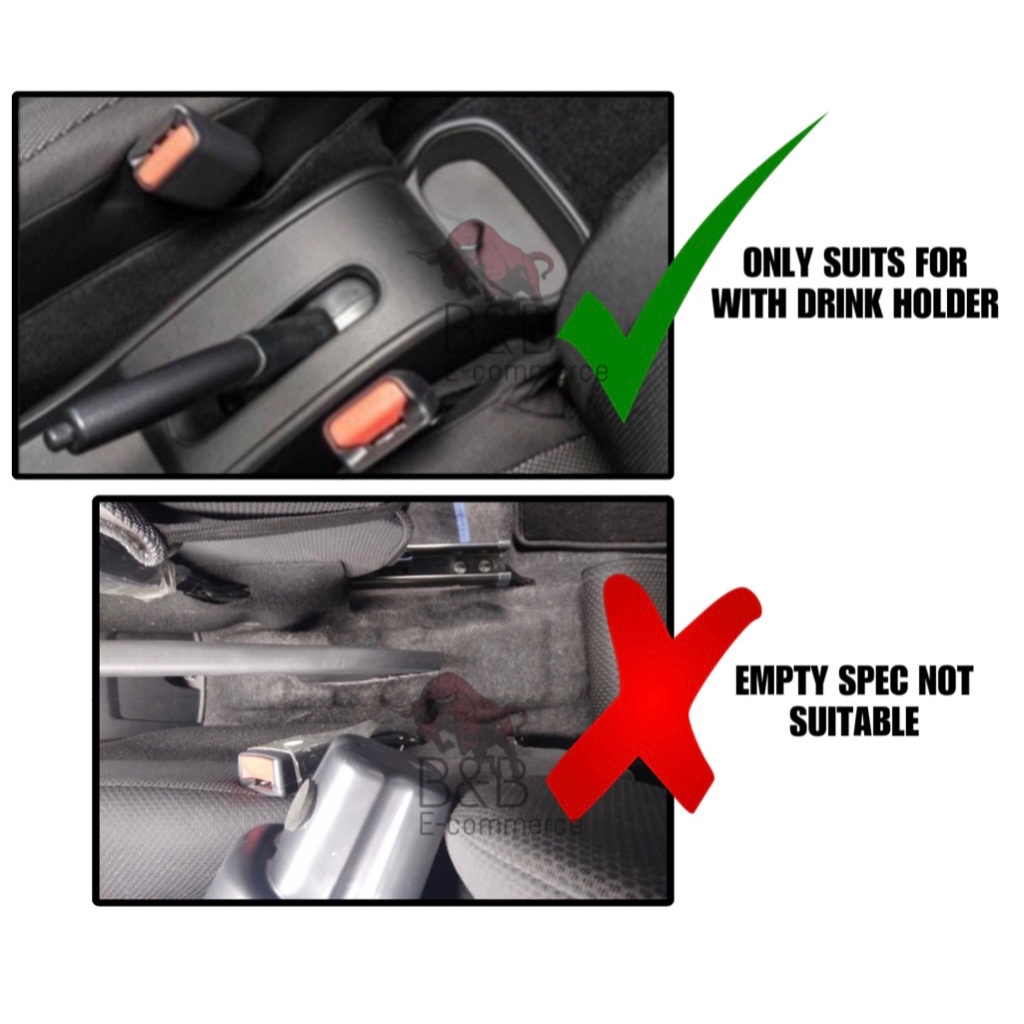 B&B
E-commerce

ONLY SUITS FOR WITH DRINK HOLDER

B&B
E-commerce

EMPTY SPEC NOT SUITABLE