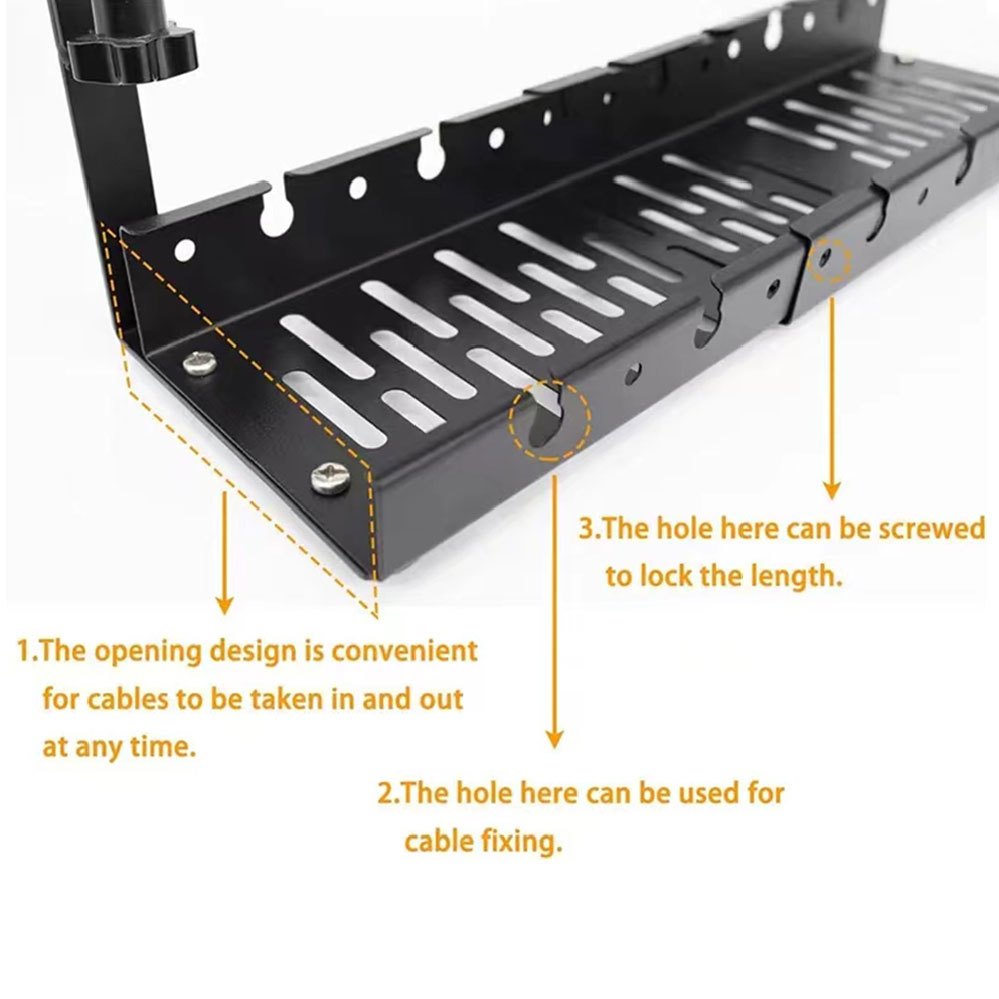 3.The hole here can be screwed to lock the length.

1.The opening design is convenient for cables to be taken in and out at any time.

2.The hole here can be used for cable fixing.