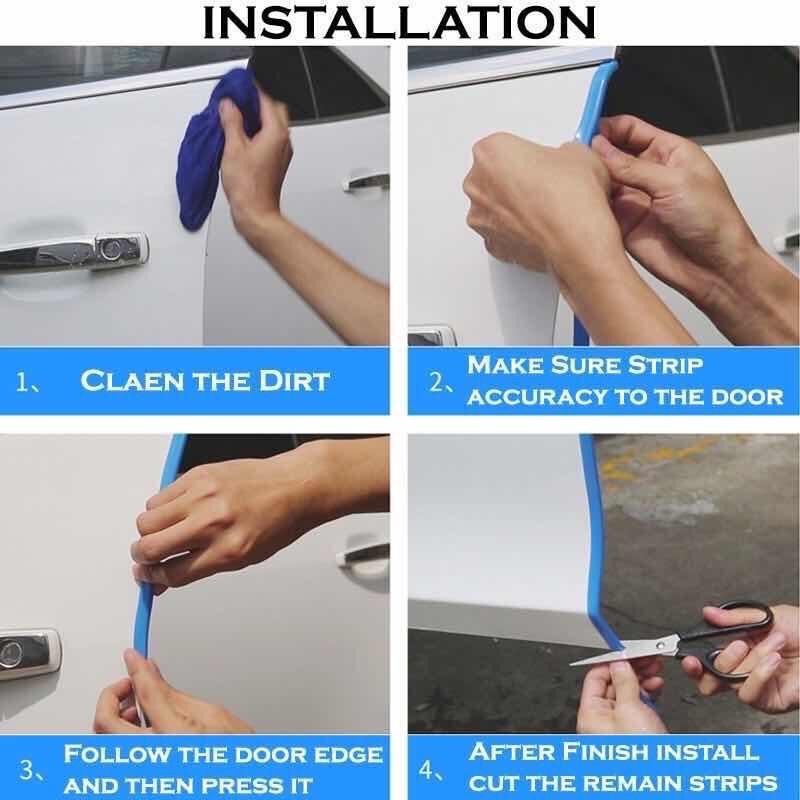 INSTALLATION

1、 CLAEN THE DIRT

2、 MAKE SURE STRIP ACCURACY TO THE DOOR

3、 FOLLOW THE DOOR EDGE AND THEN PRESS IT

4、 AFTER FINISH INSTALL CUT THE REMAIN STRIPS