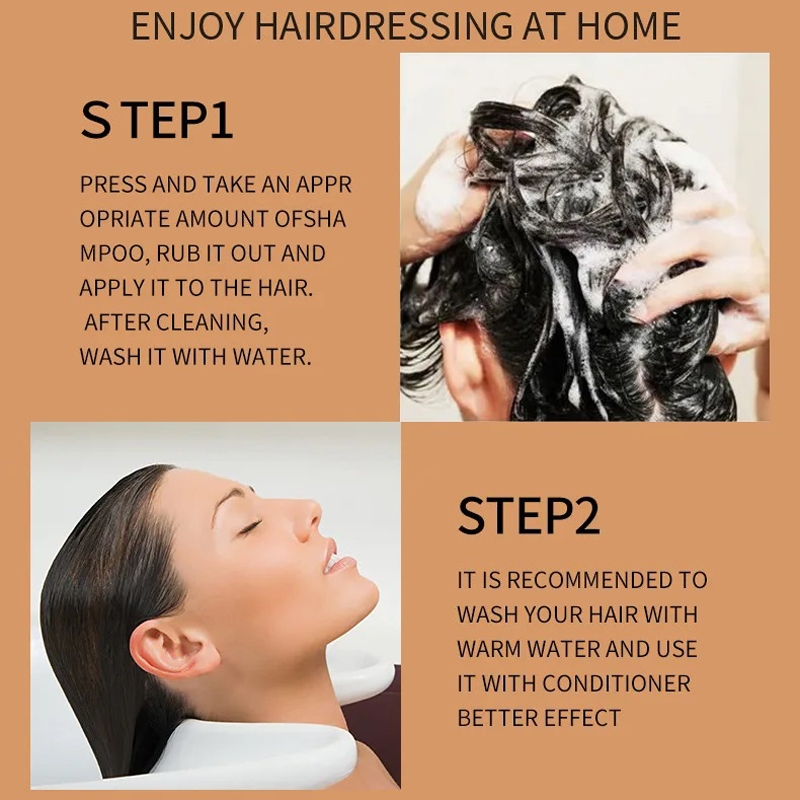 ENJOY HAIRDRESSING AT HOME

S TEP1

PRESS AND TAKE AN APPR OPRIATE AMOUNT OFSHA MPOO, RUB IT OUT AND APPLY IT TO THE HAIR. AFTER CLEANING, WASH IT WITH WATER.

STEP2

IT IS RECOMMENDED TO WASH YOUR HAIR WITH WARM WATER AND USE IT WITH CONDITIONER BETTER EFFECT