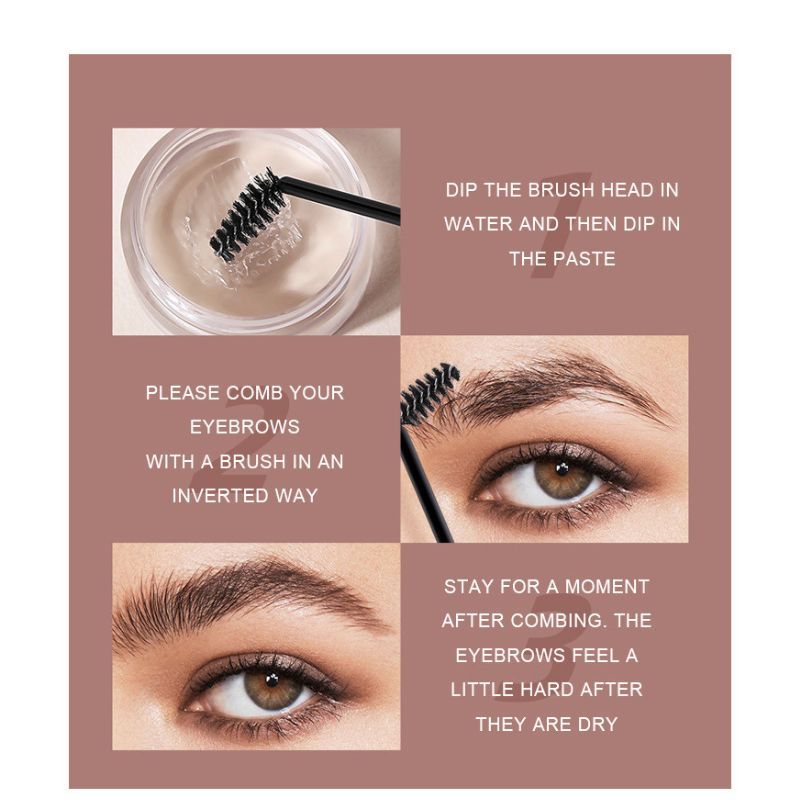 1
DIP THE BRUSH HEAD IN WATER AND THEN DIP IN THE PASTE

2
PLEASE COMB YOUR EYEBROWS
WITH A BRUSH IN AN INVERTED WAY

3
STAY FOR A MOMENT AFTER COMBING. THE EYEBROWS FEEL A LITTLE HARD AFTER THEY ARE DRY