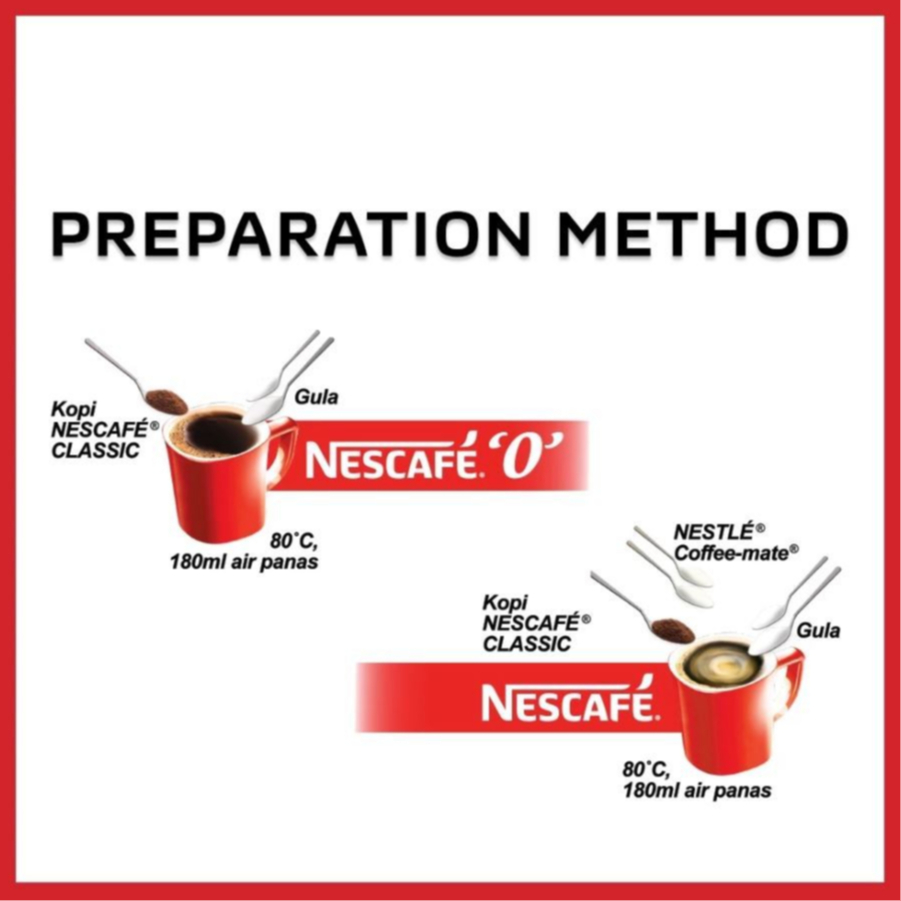 PREPARATION METHOD

Kopi NESCAFÉ® CLASSIC

Gula

NESCAFÉ. 'O'

80˚C, 180ml air panas

NESTLÉ® Coffee-mate®

Kopi NESCAFÉ® CLASSIC

Gula

NESCAFÉ.

80˚C, 180ml air panas