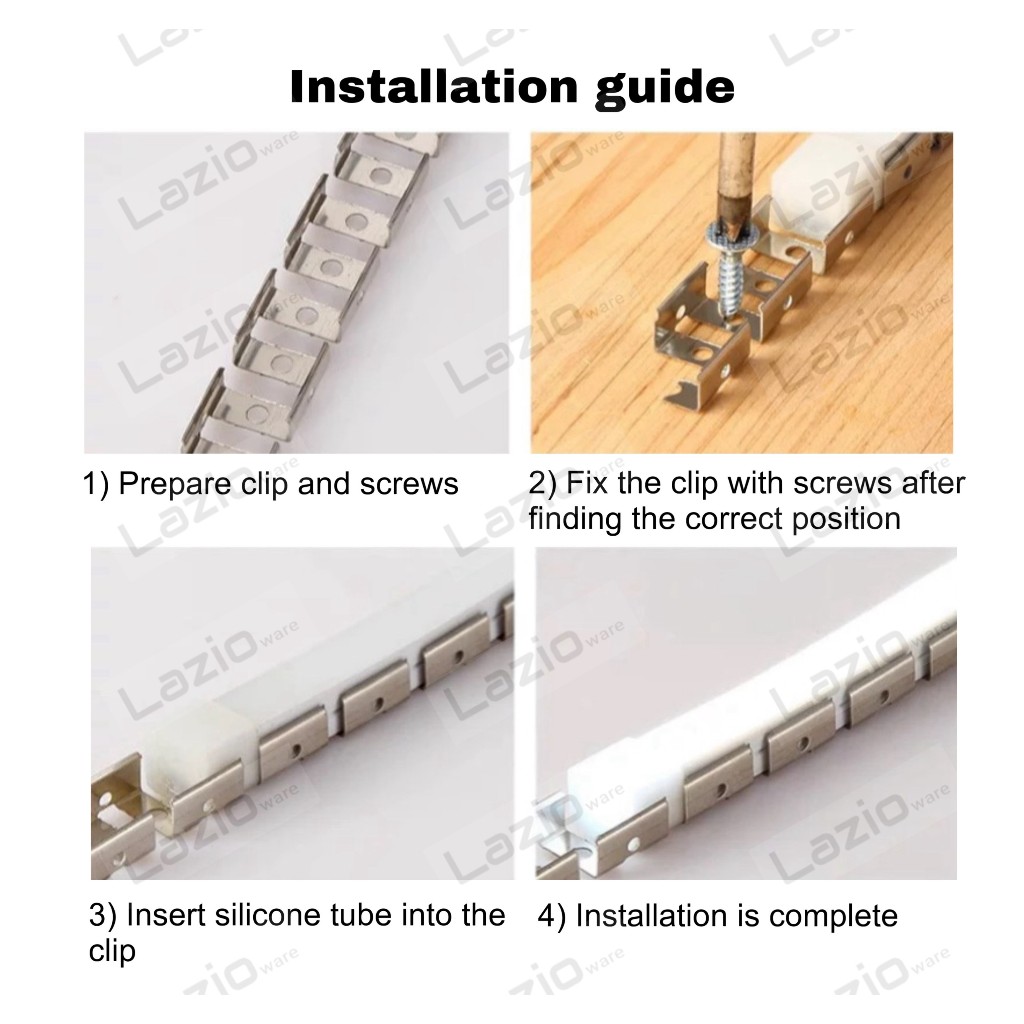 Installation guide

1) Prepare clip and screws

2) Fix the clip with screws after finding the correct position

3) Insert silicone tube into the clip

4) Installation is complete

Lazio ware