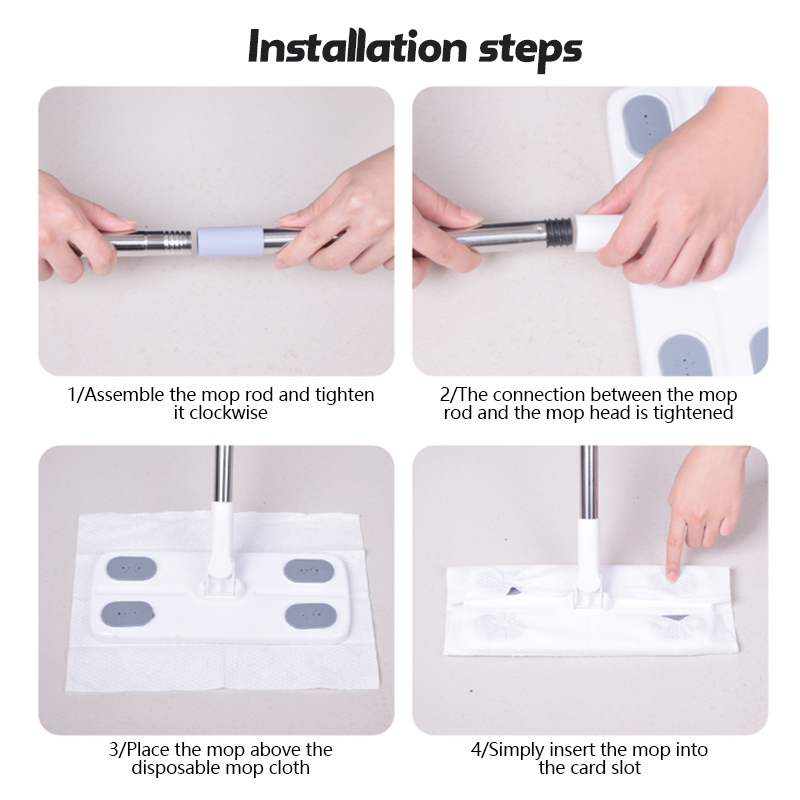 Installation steps

1/Assemble the mop rod and tighten it clockwise

2/The connection between the mop rod and the mop head is tightened

3/Place the mop above the disposable mop cloth

4/Simply insert the mop into the card slot