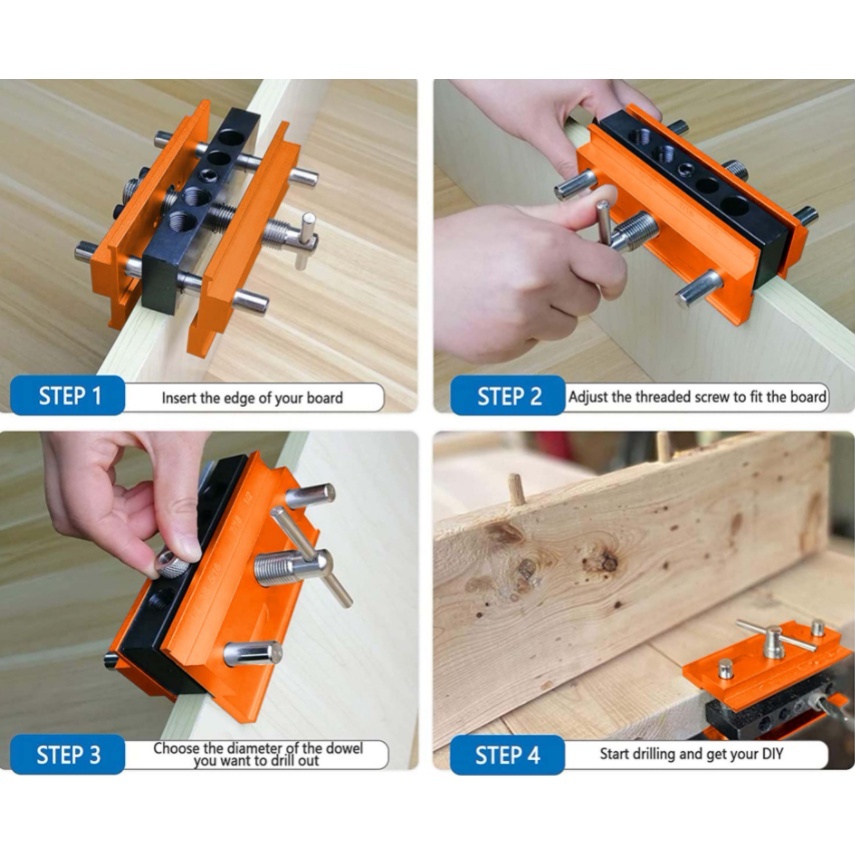 STEP 1
Insert the edge of your board

STEP 2
Adjust the threaded screw to fit the board

STEP 3
Choose the diameter of the dowel you want to drill out

STEP 4
Start drilling and get your DIY