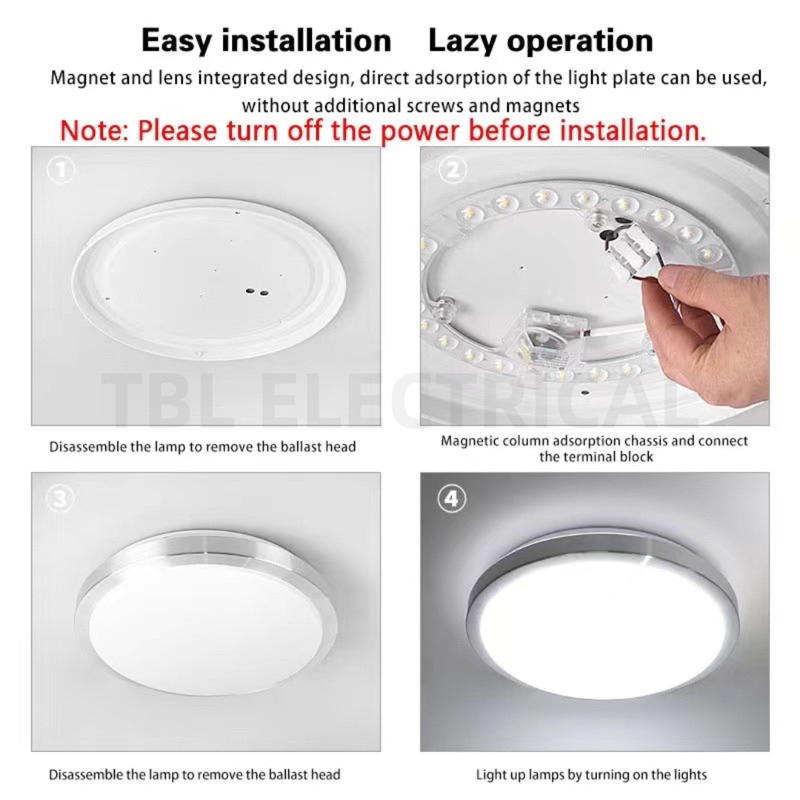 Easy installation Lazy operation

Magnet and lens integrated design, direct adsorption of the light plate can be used, without additional screws and magnets

Note: Please turn off the power before installation.

①

②

TBL ELECTRICAL

Disassemble the lamp to remove the ballast head

Magnetic column adsorption chassis and connect the terminal block

③

④

Disassemble the lamp to remove the ballast head

Light up lamps by turning on the lights