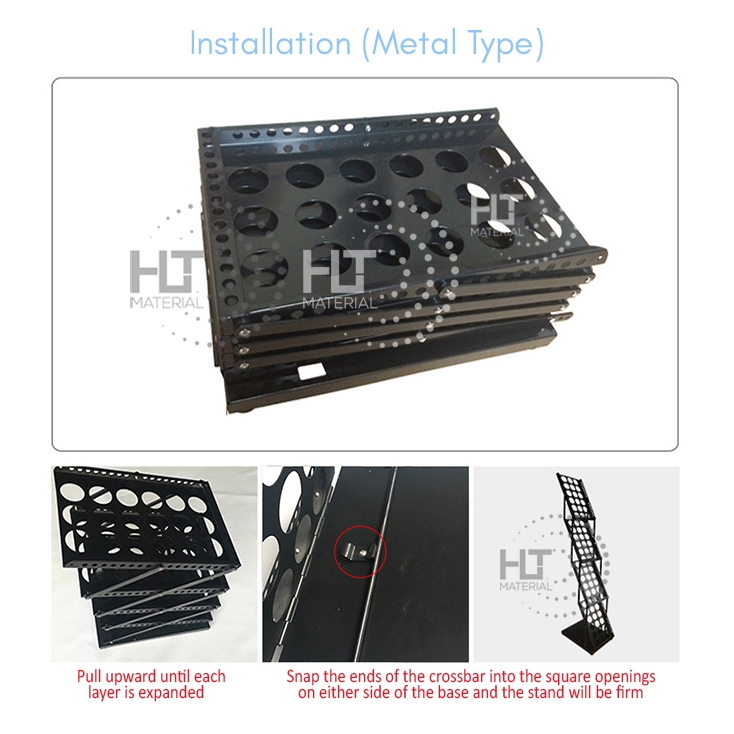 Installation (Metal Type)

HLT MATERIAL

HLT MATERIAL

HLT MATERIAL

HLT MATERIAL

Pull upward until each layer is expanded

Snap the ends of the crossbar into the square openings on either side of the base and the stand will be firm