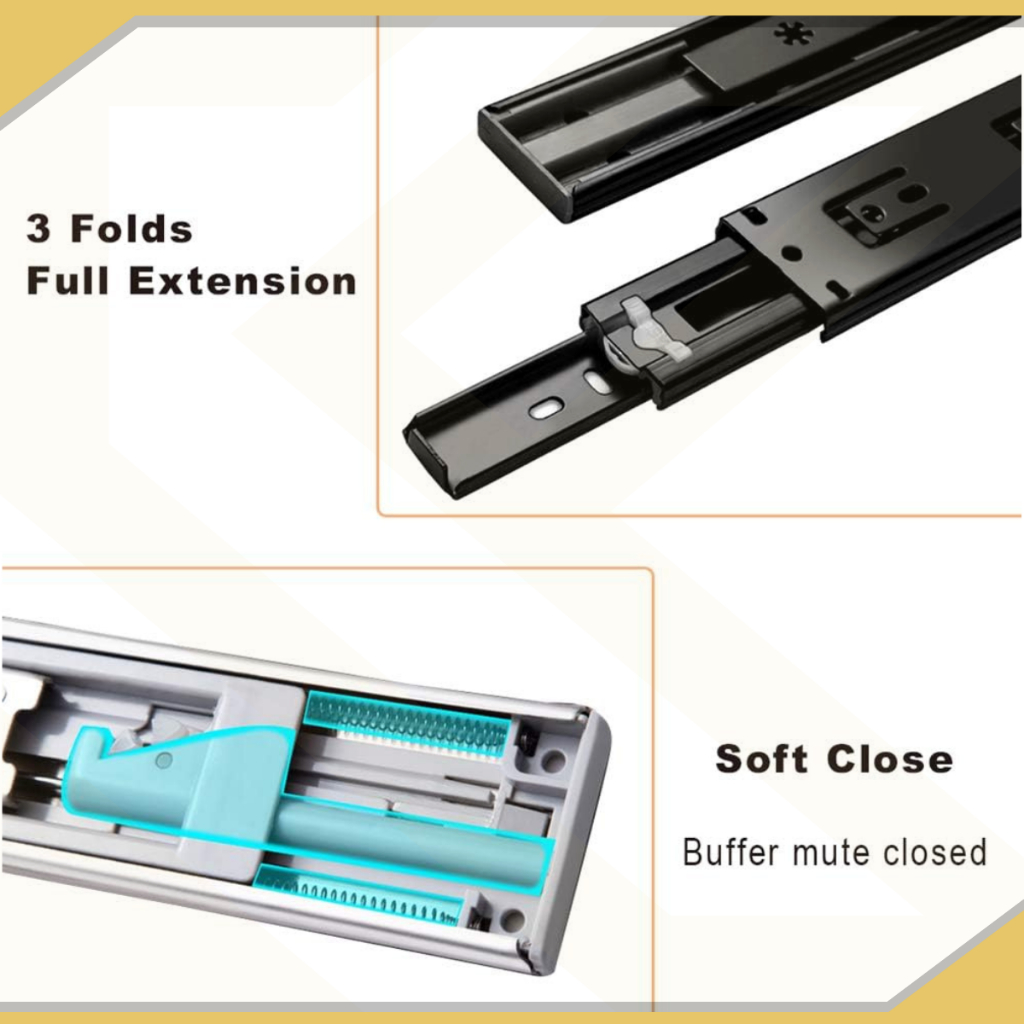 3 Folds
Full Extension

Soft Close

Buffer mute closed