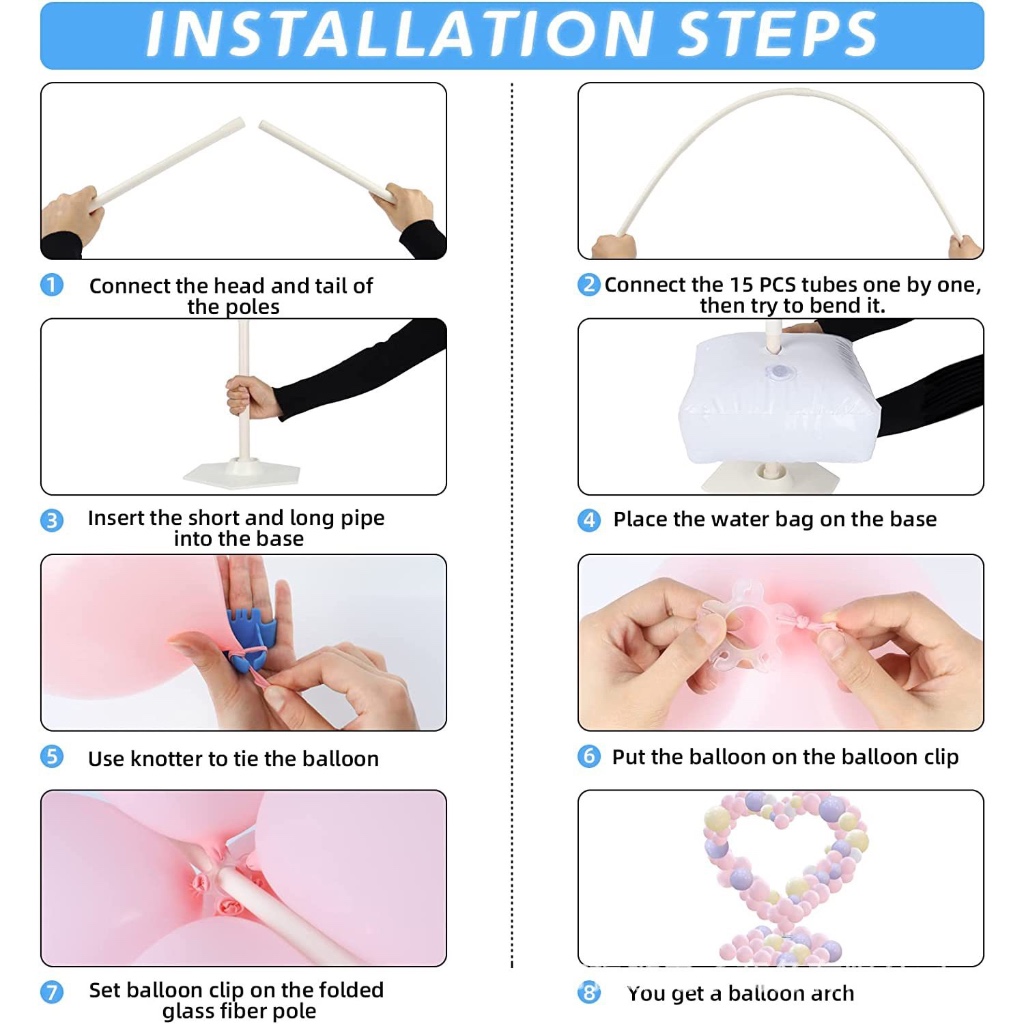 INSTALLATION STEPS

1 Connect the head and tail of the poles

2 Connect the 15 PCS tubes one by one, then try to bend it.

3 Insert the short and long pipe into the base

4 Place the water bag on the base

5 Use knotter to tie the balloon

6 Put the balloon on the balloon clip

7 Set balloon clip on the folded glass fiber pole

8 You get a balloon arch