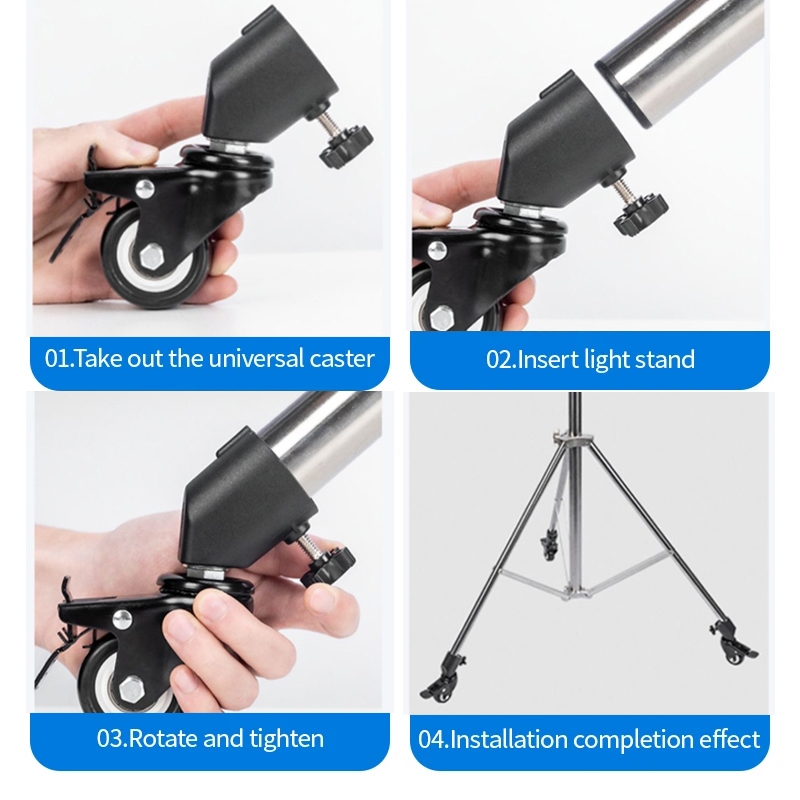 01.Take out the universal caster

02.Insert light stand

03.Rotate and tighten

04.Installation completion effect