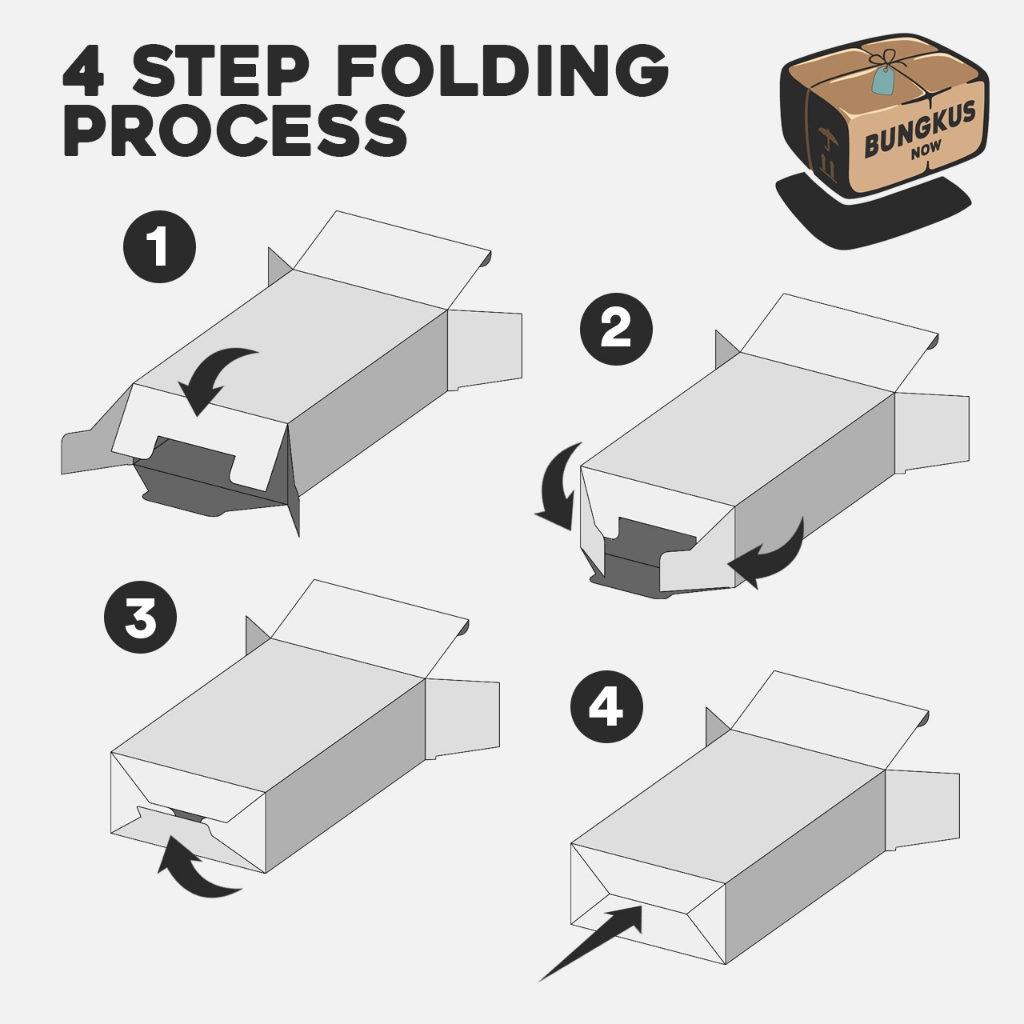 4 STEP FOLDING PROCESS

BUNGKUS NOW

1

2

3

4