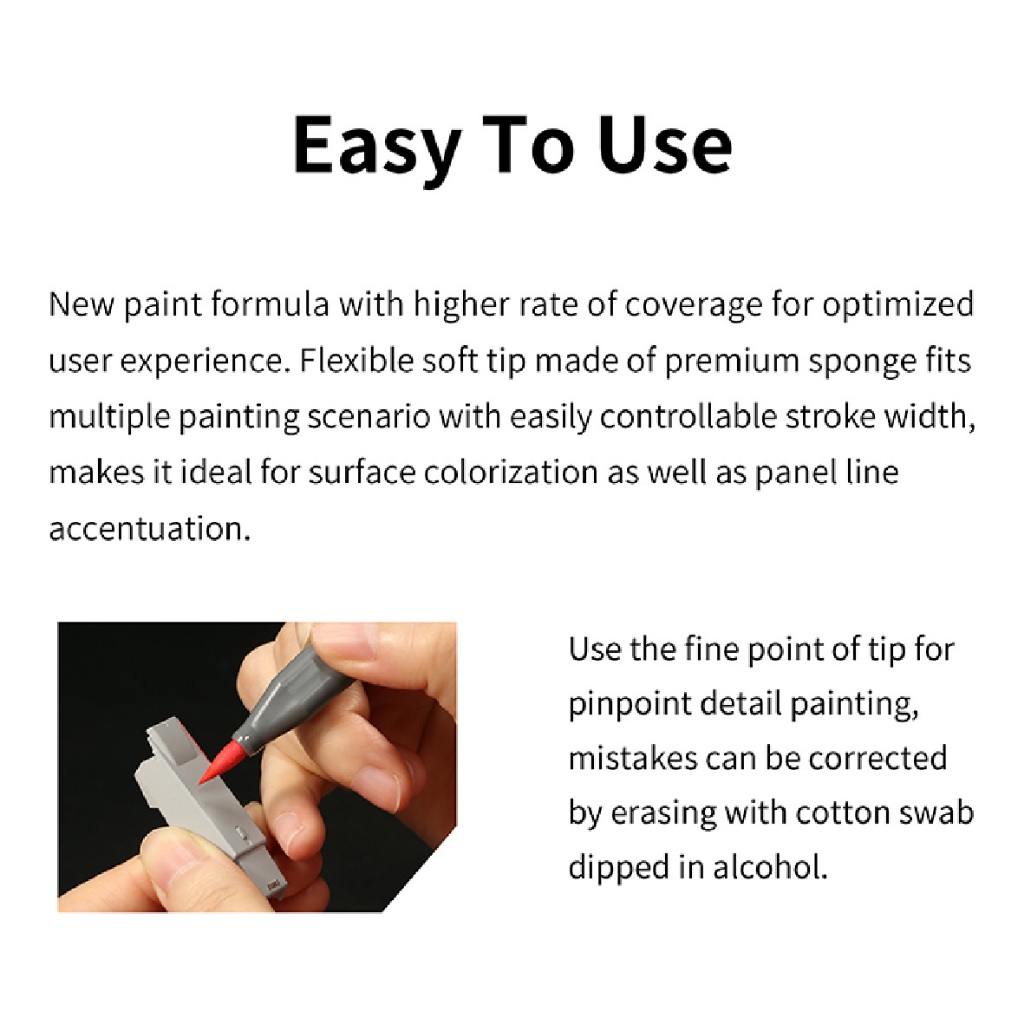 Easy To Use

New paint formula with higher rate of coverage for optimized user experience. Flexible soft tip made of premium sponge fits multiple painting scenario with easily controllable stroke width, makes it ideal for surface colorization as well as panel line accentuation.

Use the fine point of tip for pinpoint detail painting, mistakes can be corrected by erasing with cotton swab dipped in alcohol.