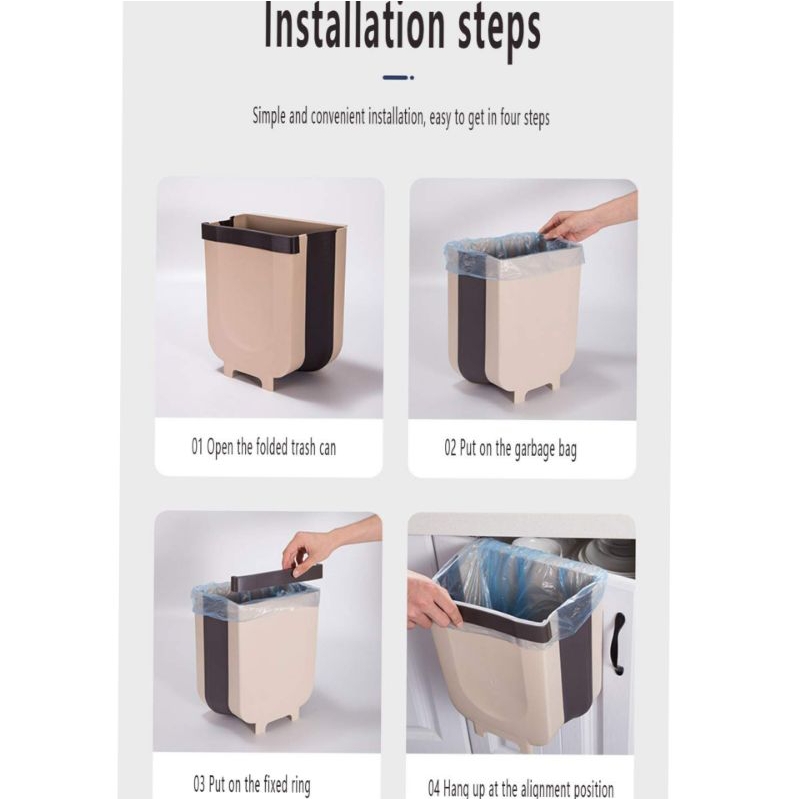 Installation steps

Simple and convenient installation, easy to get in four steps

01 Open the folded trash can

02 Put on the garbage bag

03 Put on the fixed ring

04 Hang up at the alignment position