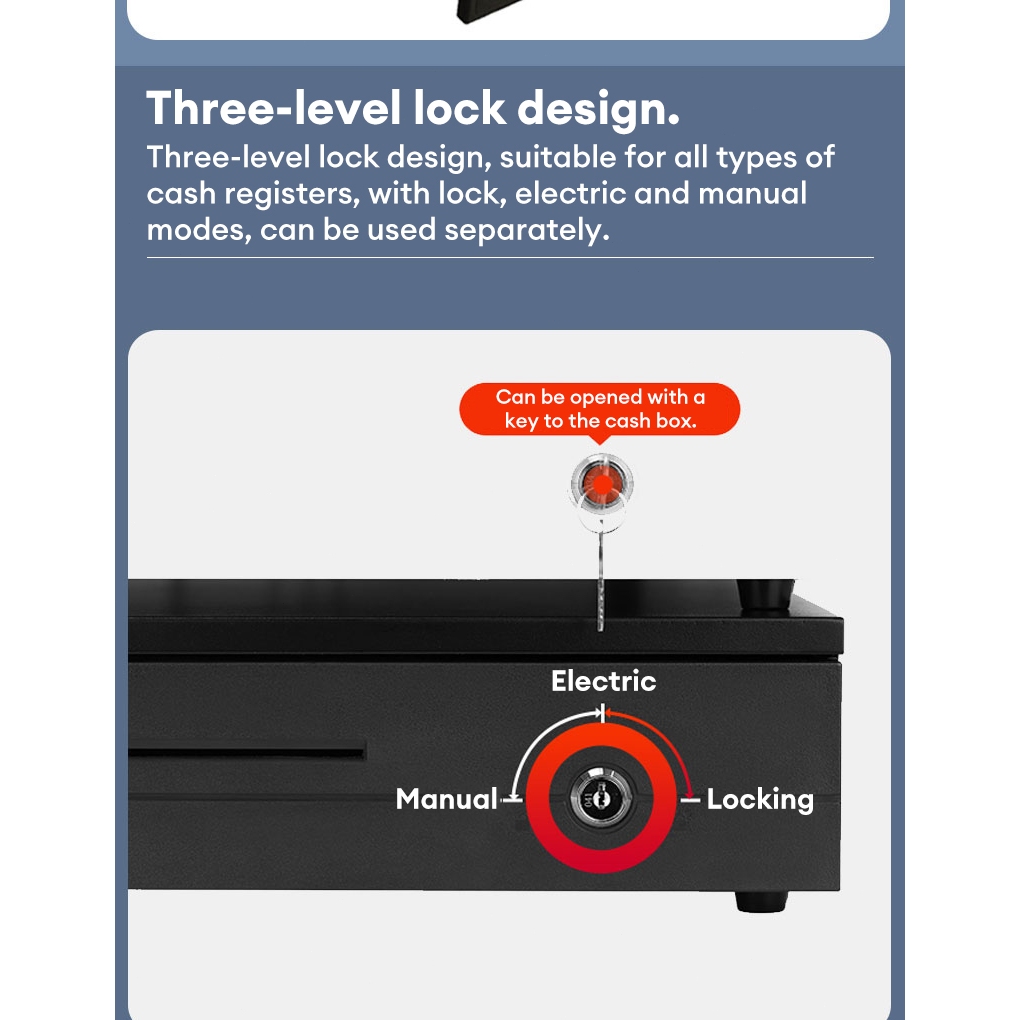 Three-level lock design.
Three-level lock design, suitable for all types of cash registers, with lock, electric and manual modes, can be used separately.

Can be opened with a key to the cash box.

Electric
Manual
Locking