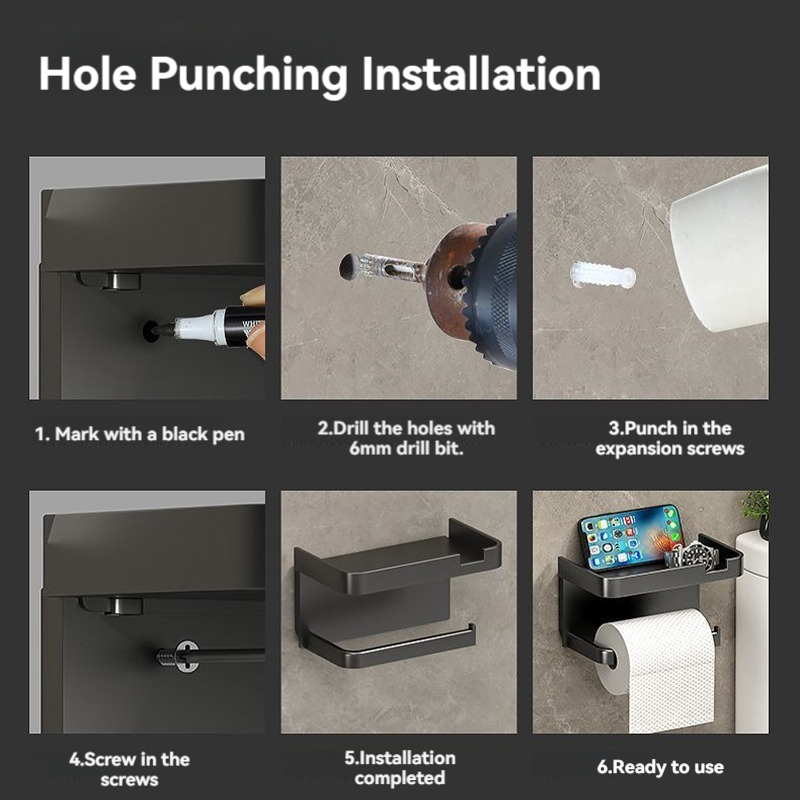 Hole Punching Installation

1. Mark with a black pen

2.Drill the holes with 6mm drill bit.

3.Punch in the expansion screws

4.Screw in the screws

5.Installation completed

6.Ready to use