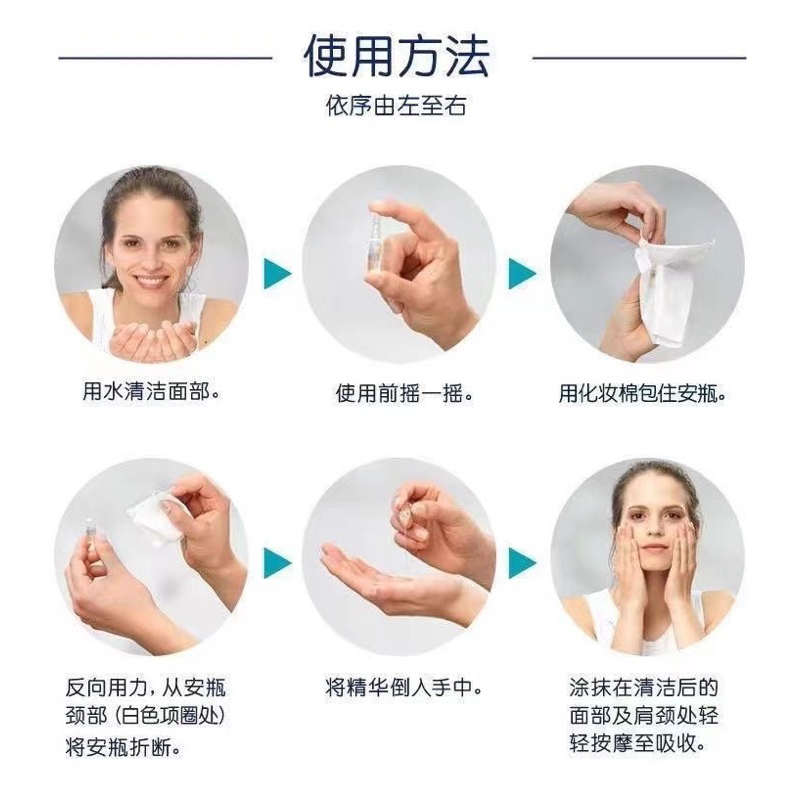 使用方法

依序由左至右

用水清洁面部。

使用前摇一摇。

用化妆棉包住安瓶。

反向用力，从安瓶颈部（白色项圈处）将安瓶折断。

将精华倒入手中。

涂抹在清洁后的面部及肩颈处轻轻按摩至吸收。