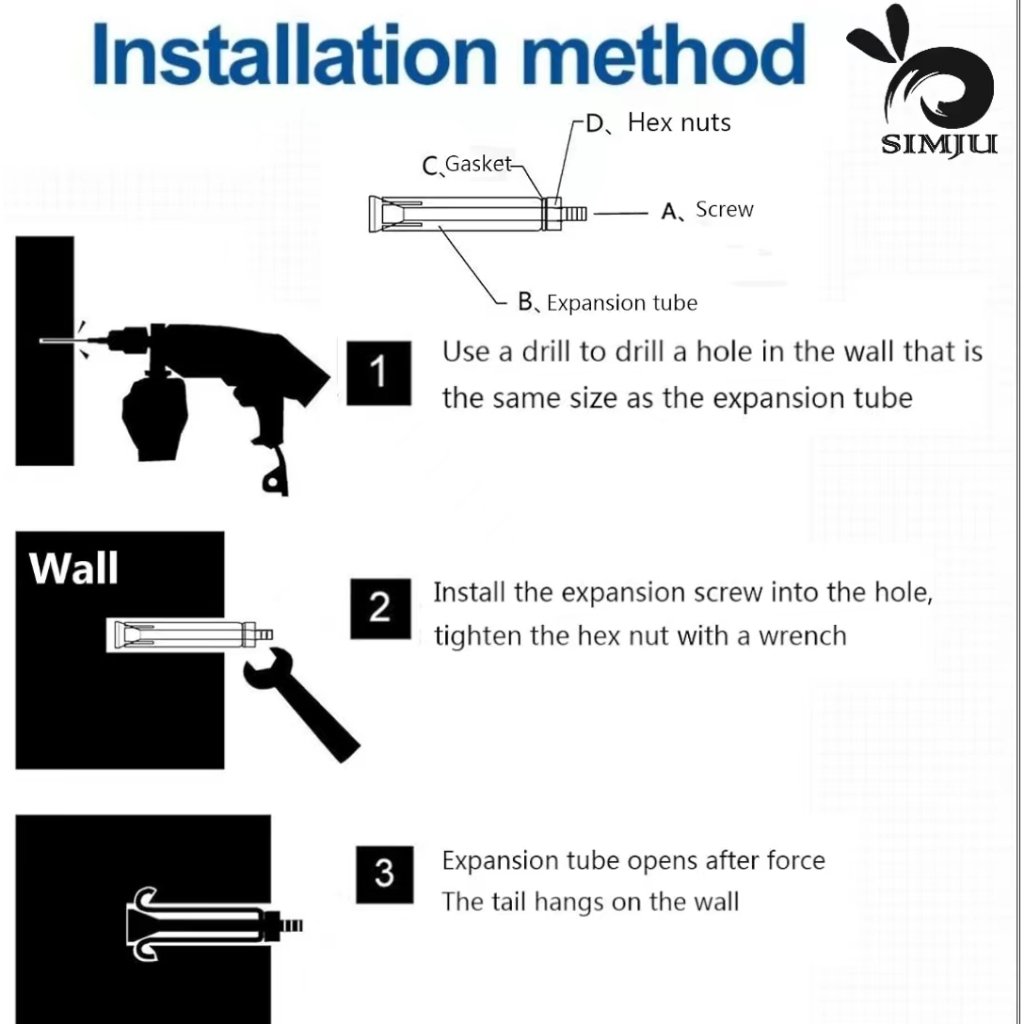 Installation method

SIMJU

D、Hex nuts
C、Gasket
A、Screw
B、Expansion tube

1
Use a drill to drill a hole in the wall that is the same size as the expansion tube

Wall

2
Install the expansion screw into the hole, tighten the hex nut with a wrench

3
Expansion tube opens after force
The tail hangs on the wall