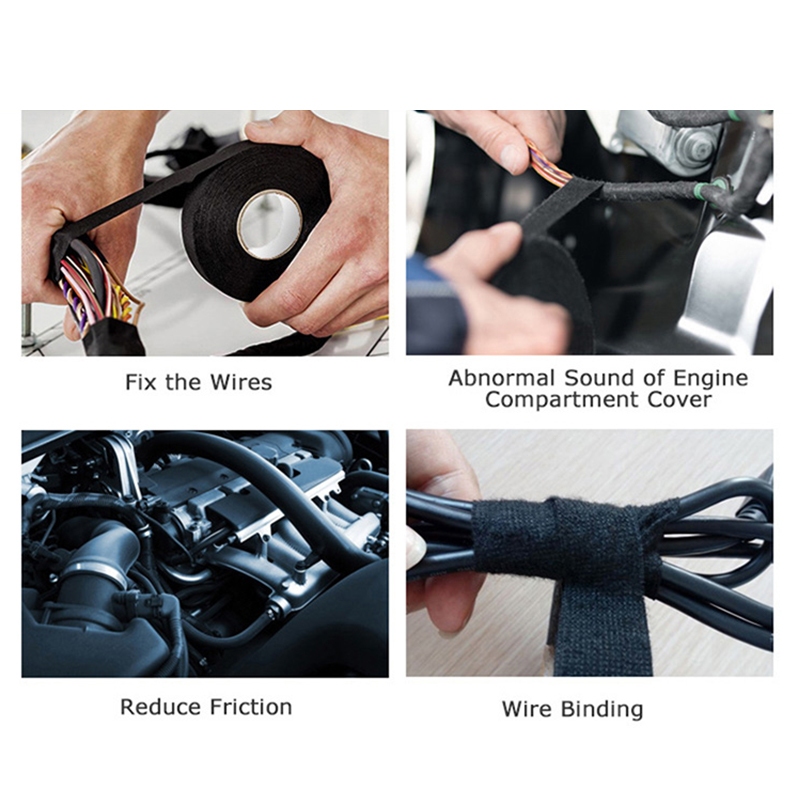 Fix the Wires

Abnormal Sound of Engine Compartment Cover

Reduce Friction

Wire Binding