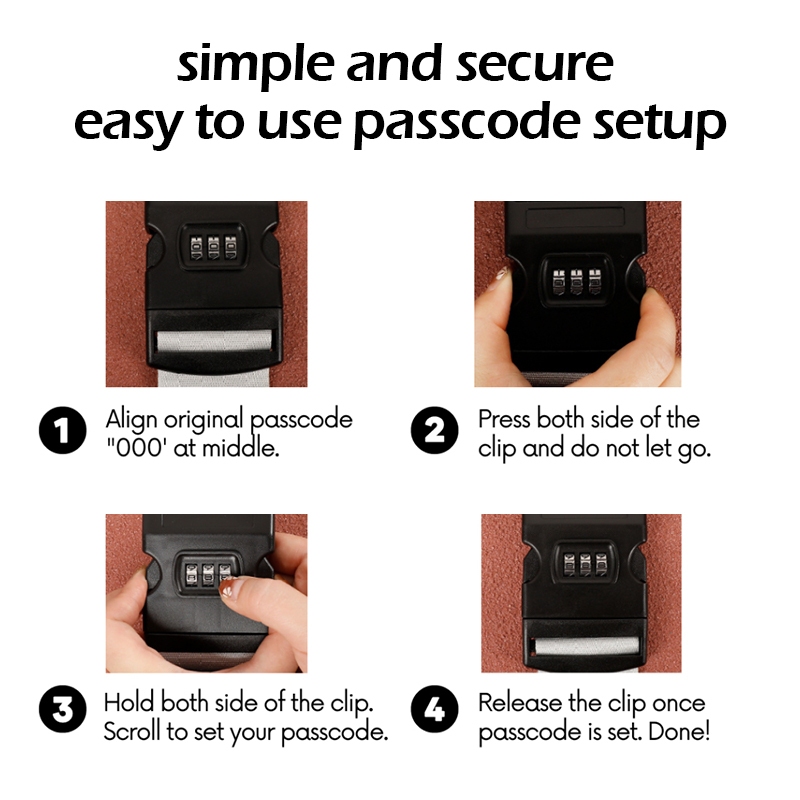 simple and secure
easy to use passcode setup

1 Align original passcode "000' at middle.

2 Press both side of the clip and do not let go.

3 Hold both side of the clip. Scroll to set your passcode.

4 Release the clip once passcode is set. Done!