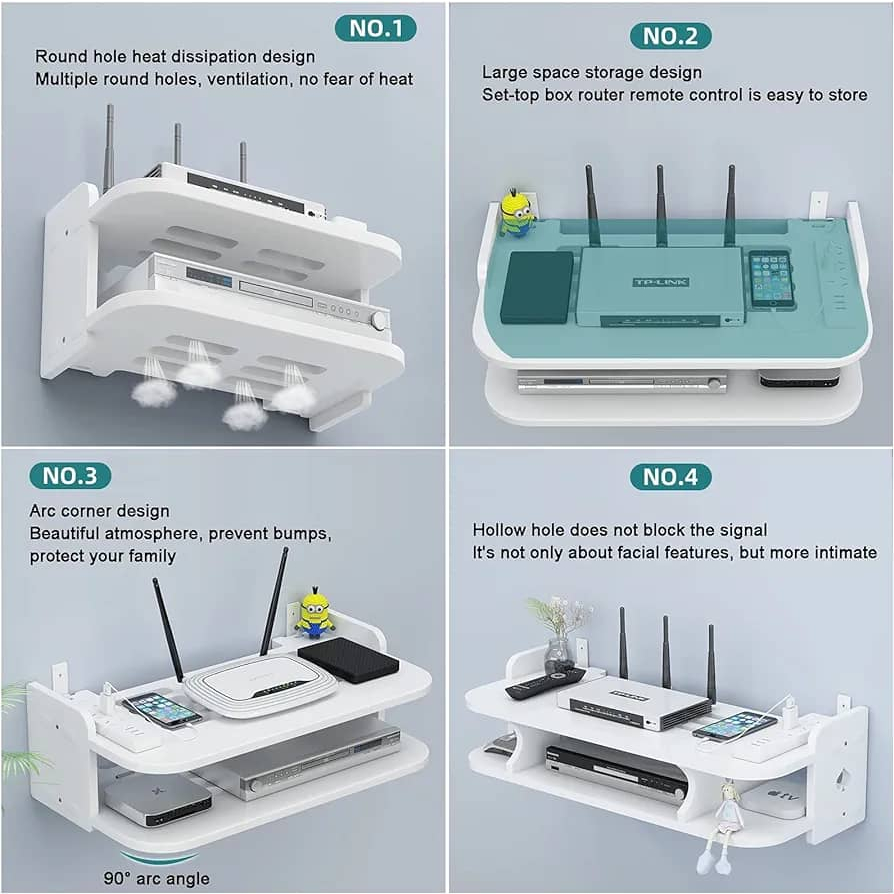 NO.1

Round hole heat dissipation design
Multiple round holes, ventilation, no fear of heat

NO.2

Large space storage design
Set-top box router remote control is easy to store

TP-LINK

NO.3

Arc corner design
Beautiful atmosphere, prevent bumps, protect your family

90° arc angle

NO.4

Hollow hole does not block the signal
It's not only about facial features, but more intimate

tv