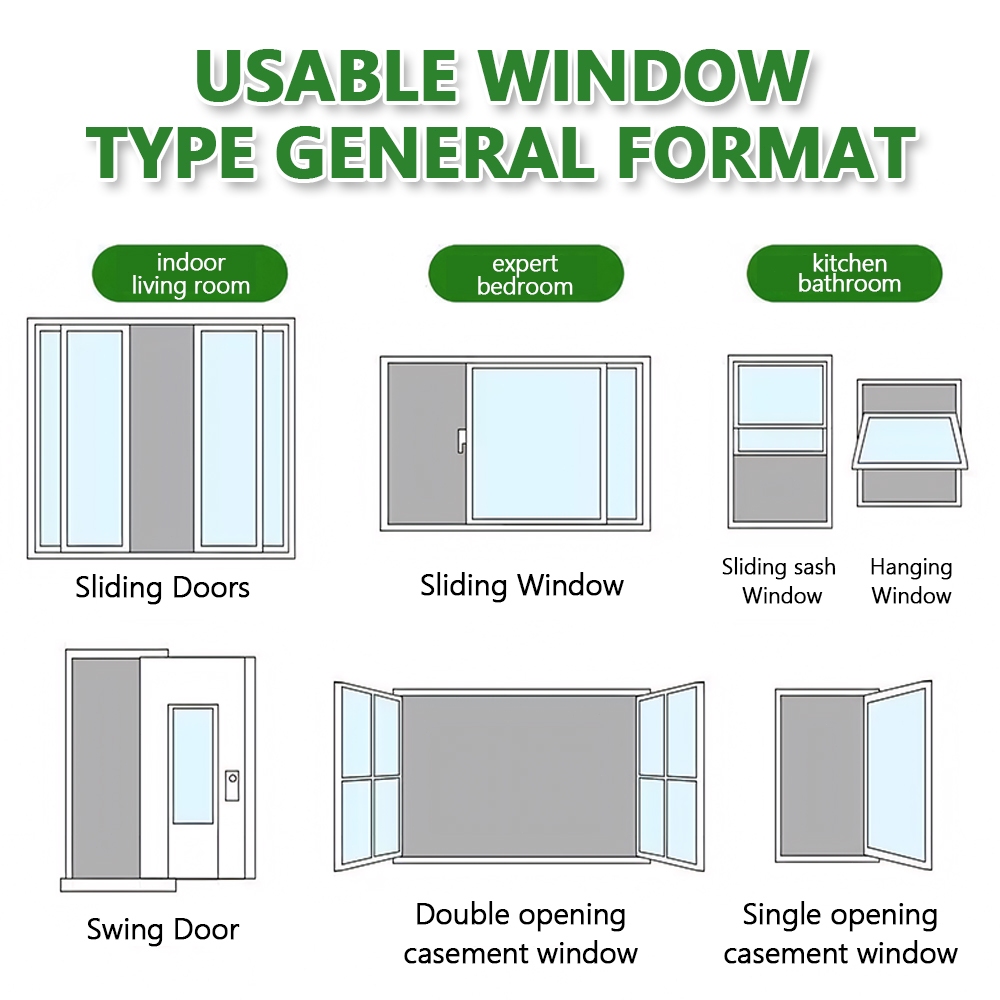 USABLE WINDOW TYPE GENERAL FORMAT

indoor living room

expert bedroom

kitchen bathroom

Sliding Doors

Sliding Window

Sliding sash Window

Hanging Window

Swing Door

Double opening casement window

Single opening casement window